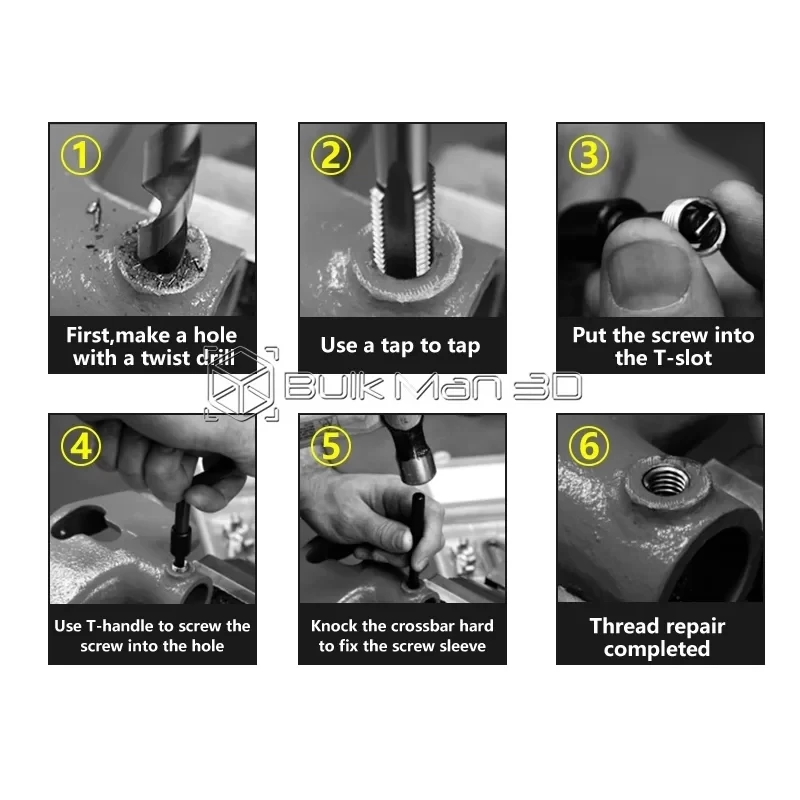 ①
First,make a hole with a twist drill

②
Use a tap to tap

③
Put the screw into the T-slot

Bulk Man 3D

④
Use T-handle to screw the screw into the hole

⑤
Knock the crossbar hard to fix the screw sleeve

⑥
Thread repair completed