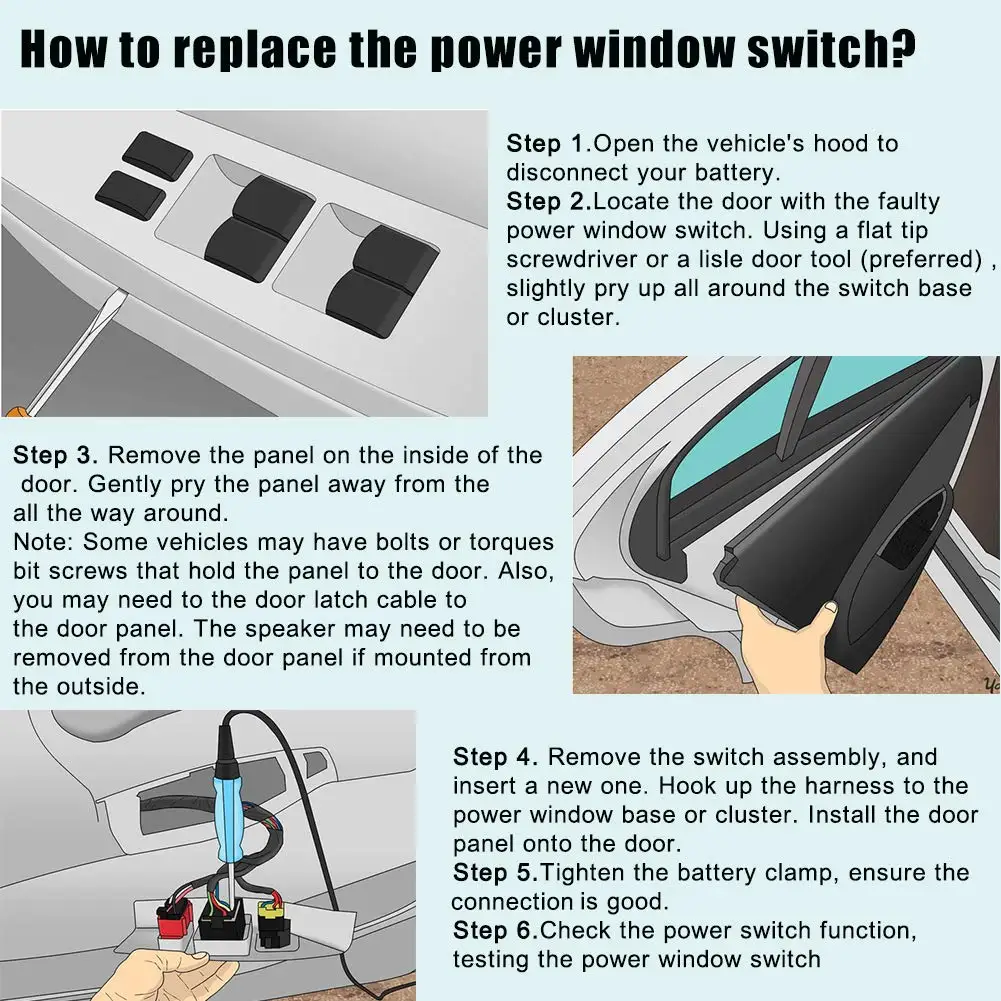 How to replace the power window switch?

Step 1.Open the vehicle's hood to disconnect your battery.
Step 2.Locate the door with the faulty power window switch. Using a flat tip screwdriver or a lisle door tool (preferred) , slightly pry up all around the switch base or cluster.

Step 3. Remove the panel on the inside of the door. Gently pry the panel away from the all the way around.
Note: Some vehicles may have bolts or torques bit screws that hold the panel to the door. Also, you may need to the door latch cable to the door panel. The speaker may need to be removed from the door panel if mounted from the outside.

Step 4. Remove the switch assembly, and insert a new one. Hook up the harness to the power window base or cluster. Install the door panel onto the door.
Step 5.Tighten the battery clamp, ensure the connection is good.
Step 6.Check the power switch function, testing the power window switch