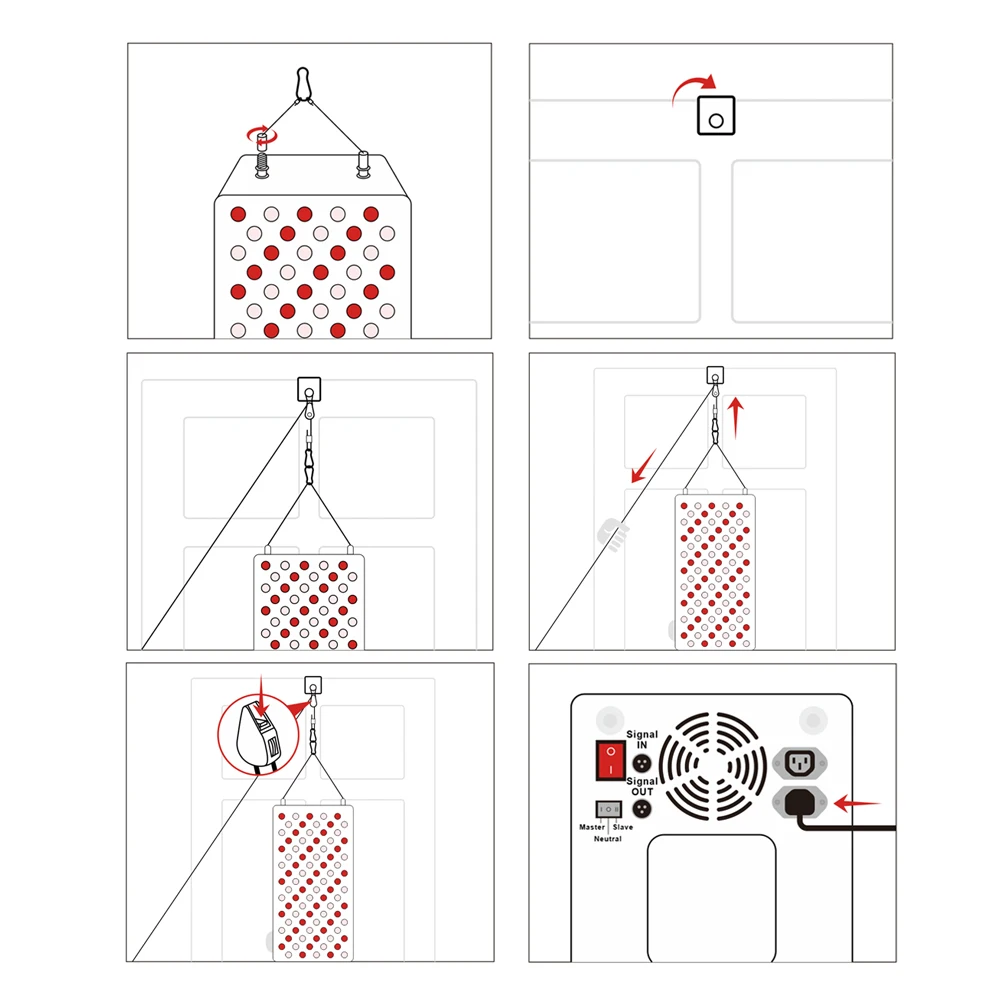 Signal IN
Signal OUT
Master Slave
Neutral