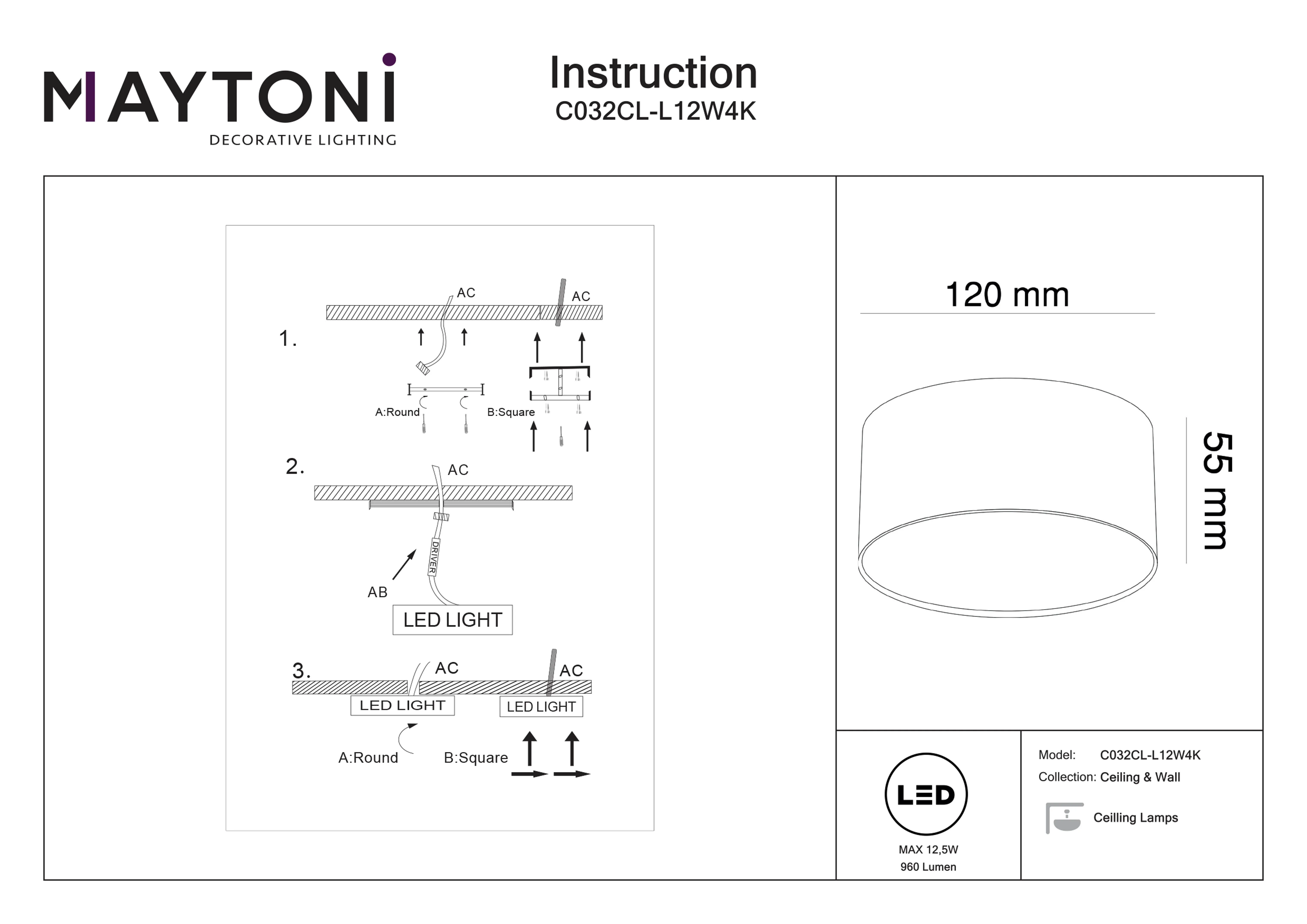 MAYTONI
DECORATIVE LIGHTING

Instruction
C032CL-L12W4K

1.
AC
AC
A:Round
B:Square

2.
AC
DRIVER
AB
LED LIGHT

3.
AC
AC
LED LIGHT
LED LIGHT
A:Round
B:Square

120 mm
55 mm

LED
MAX 12,5W
960 Lumen

Model: C032CL-L12W4K
Collection: Ceiling & Wall
Ceilling Lamps