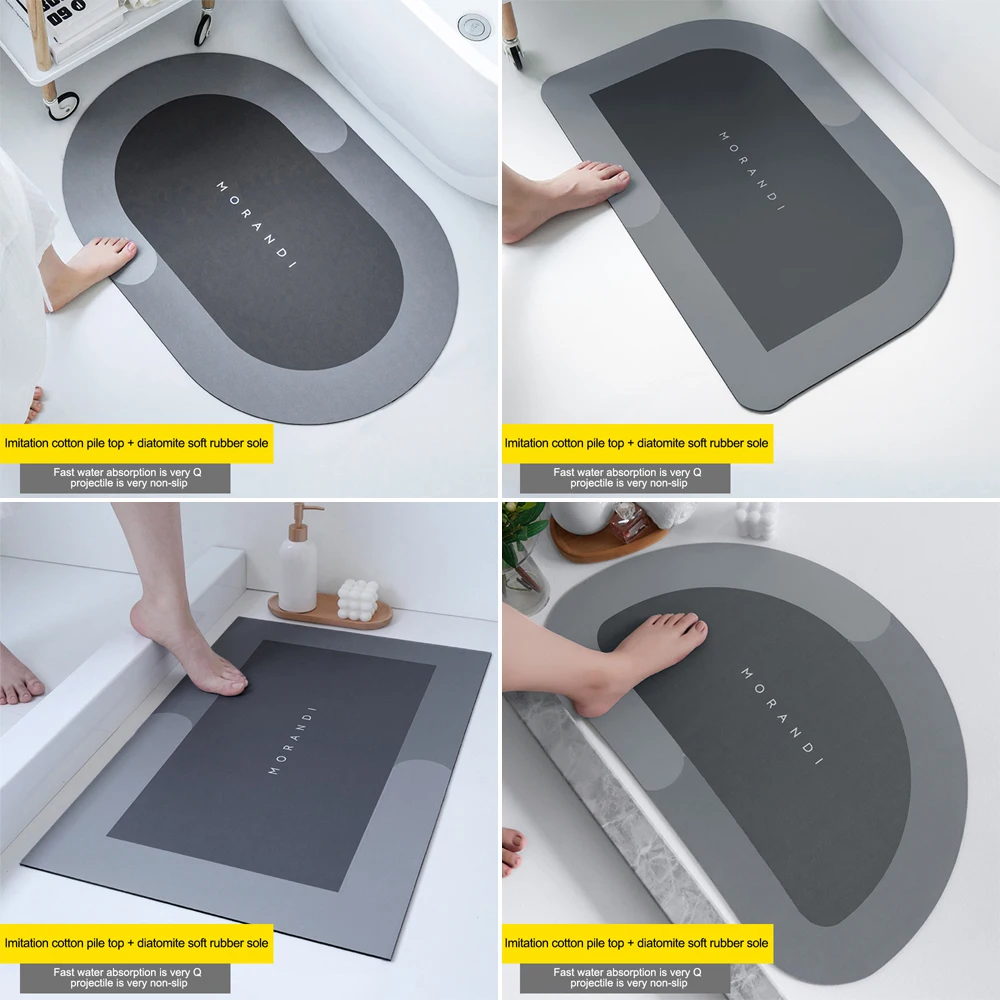 MORANDI

Imitation cotton pile top + diatomite soft rubber sole

Fast water absorption is very Q projectile is very non-slip

MORANDI

Imitation cotton pile top + diatomite soft rubber sole

Fast water absorption is very Q projectile is very non-slip

MORANDI

Imitation cotton pile top + diatomite soft rubber sole

Fast water absorption is very Q projectile is very non-slip

MORANDI

Imitation cotton pile top + diatomite soft rubber sole

Fast water absorption is very Q projectile is very non-slip