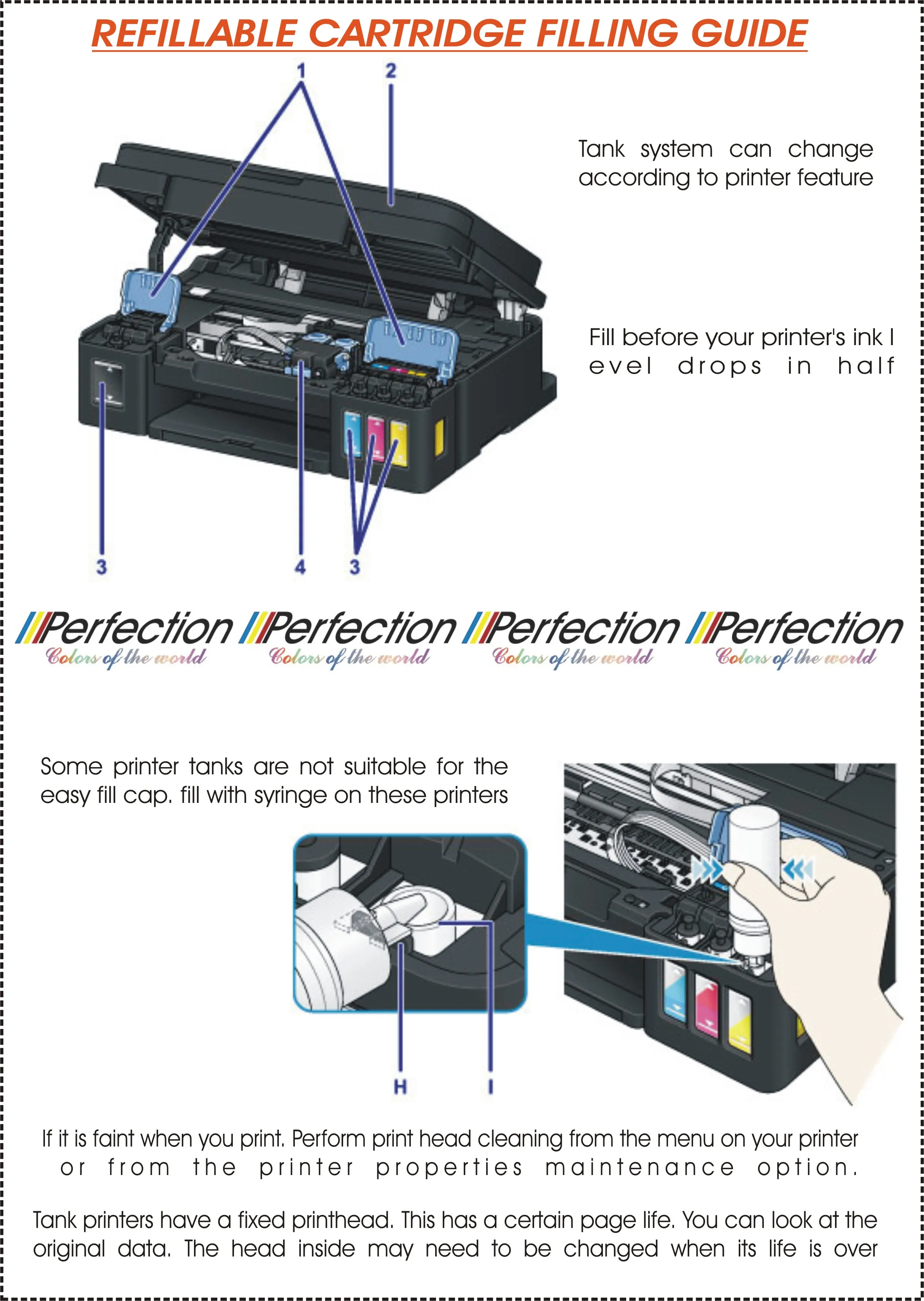 REFILLABLE CARTRIDGE FILLING GUIDE

1 2

Tank system can change according to printer feature

Fill before your printer's ink l evel drops in half

3 4 3

Perfection
Colors of the world

Perfection
Colors of the world

Perfection
Colors of the world

Perfection
Colors of the world

Some printer tanks are not suitable for the easy fill cap. fill with syringe on these printers

H I

If it is faint when you print. Perform print head cleaning from the menu on your printer or from the printer properties maintenance option.

Tank printers have a fixed printhead. This has a certain page life. You can look at the original data. The head inside may need to be changed when its life is over