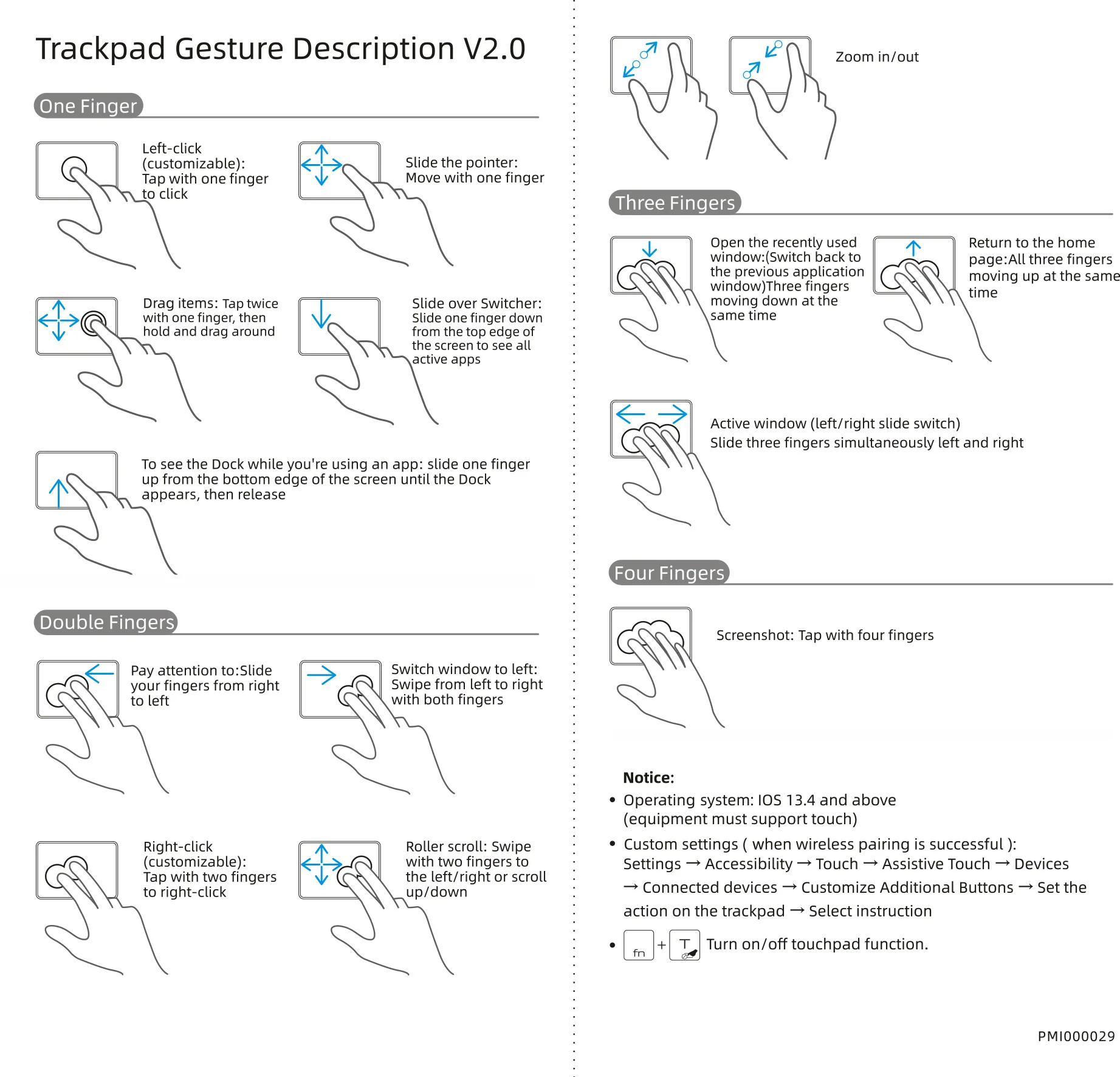 Trackpad Gesture Description V2.0

One Finger

Left-click (customizable): Tap with one finger to click

Slide the pointer: Move with one finger

Drag items: Tap twice with one finger, then hold and drag around

Slide over Switcher: Slide one finger down from the top edge of the screen to see all active apps

To see the Dock while you're using an app: slide one finger up from the bottom edge of the screen until the Dock appears, then release

Double Fingers

Pay attention to:Slide your fingers from right to left

Switch window to left: Swipe from left to right with both fingers

Right-click (customizable): Tap with two fingers to right-click

Roller scroll: Swipe with two fingers to the left/right or scroll up/down

Zoom in/out

Three Fingers

Open the recently used window:(Switch back to the previous application window)Three fingers moving down at the same time

Return to the home page:All three fingers moving up at the same time

Active window (left/right slide switch)
Slide three fingers simultaneously left and right

Four Fingers

Screenshot: Tap with four fingers

Notice:
• Operating system: IOS 13.4 and above (equipment must support touch)
• Custom settings ( when wireless pairing is successful ): Settings → Accessibility → Touch → Assistive Touch → Devices → Connected devices → Customize Additional Buttons → Set the action on the trackpad → Select instruction
• fn + T Turn on/off touchpad function.

PMI000029