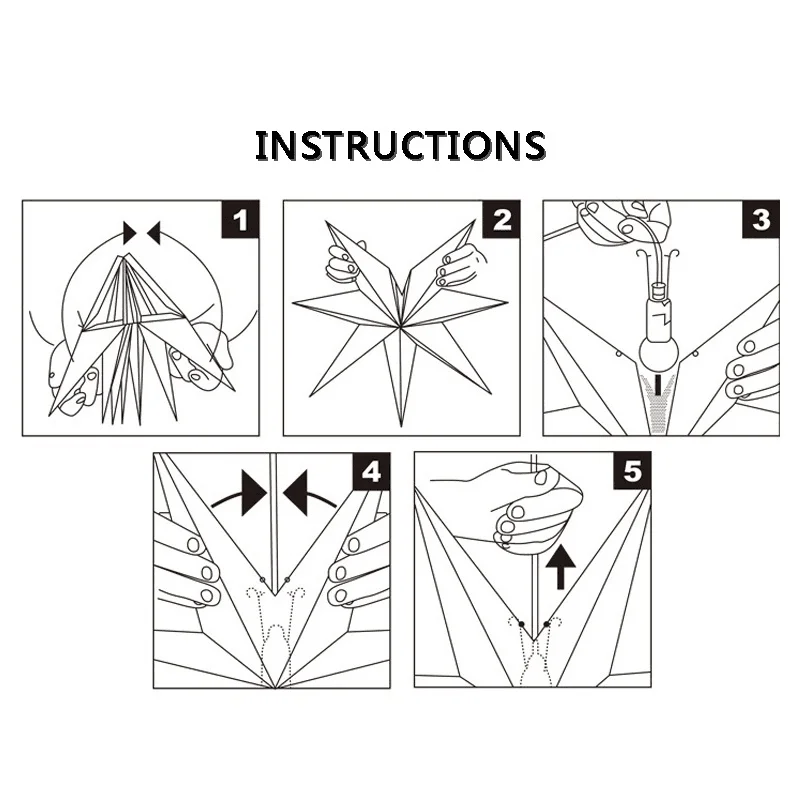 INSTRUCTIONS

1

2

3

4

5