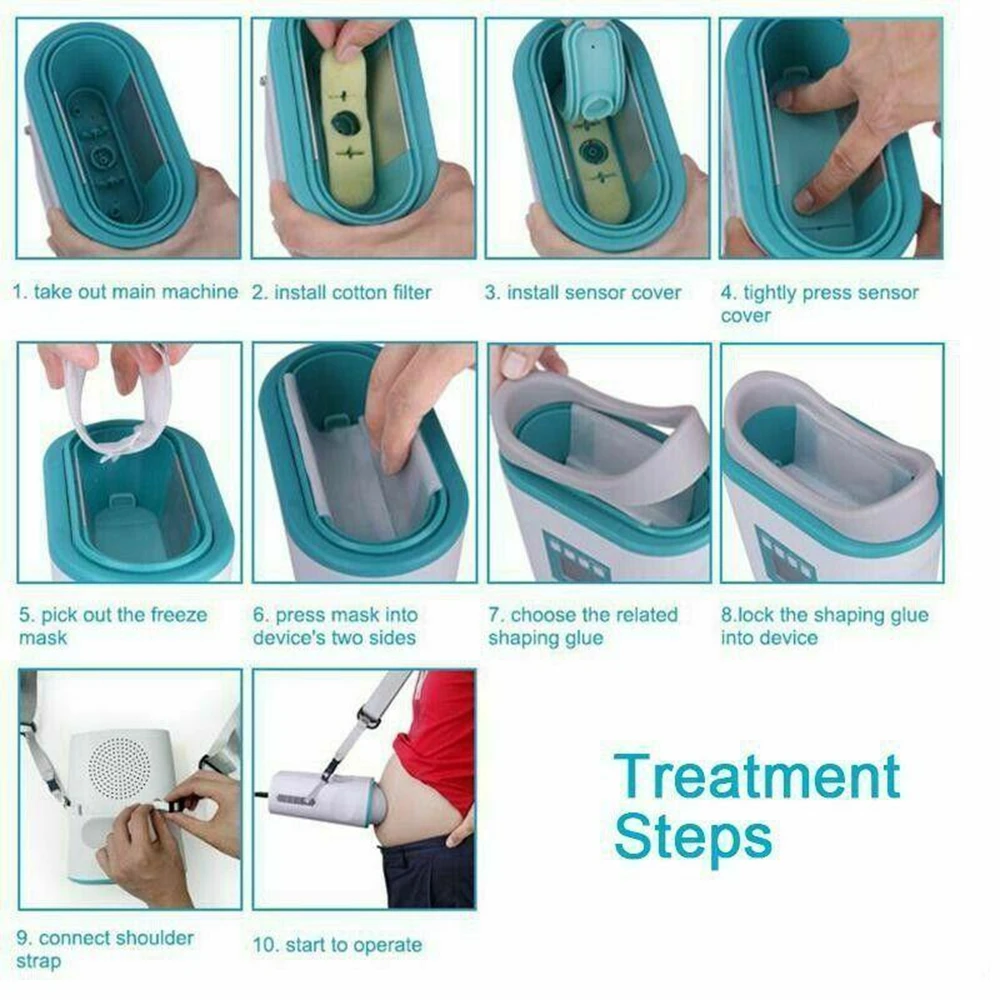 1. take out main machine

2. install cotton filter

3. install sensor cover

4. tightly press sensor cover

5. pick out the freeze mask

6. press mask into device's two sides

7. choose the related shaping glue

8.lock the shaping glue into device

9. connect shoulder strap

10. start to operate

Treatment Steps