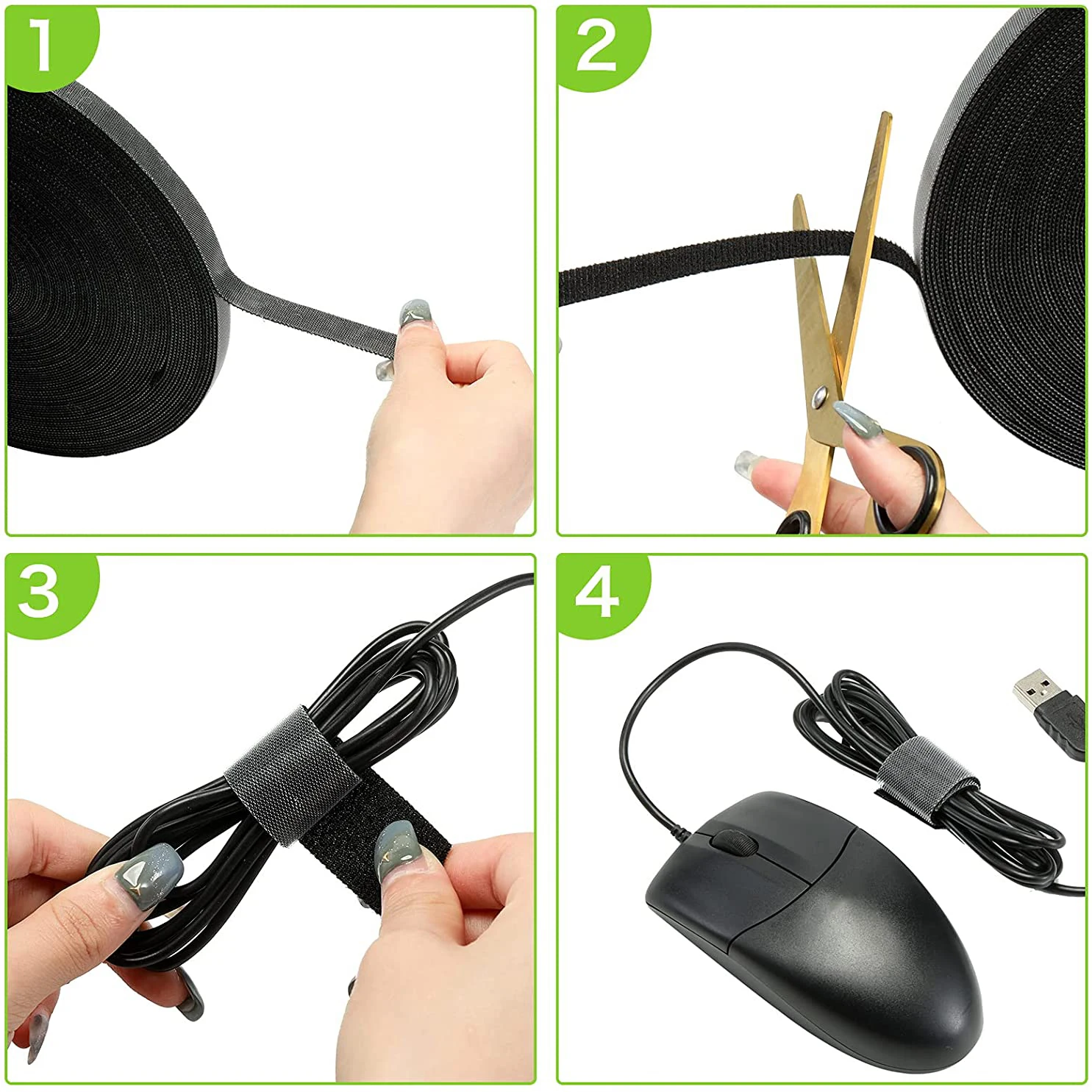 1

2

3

4