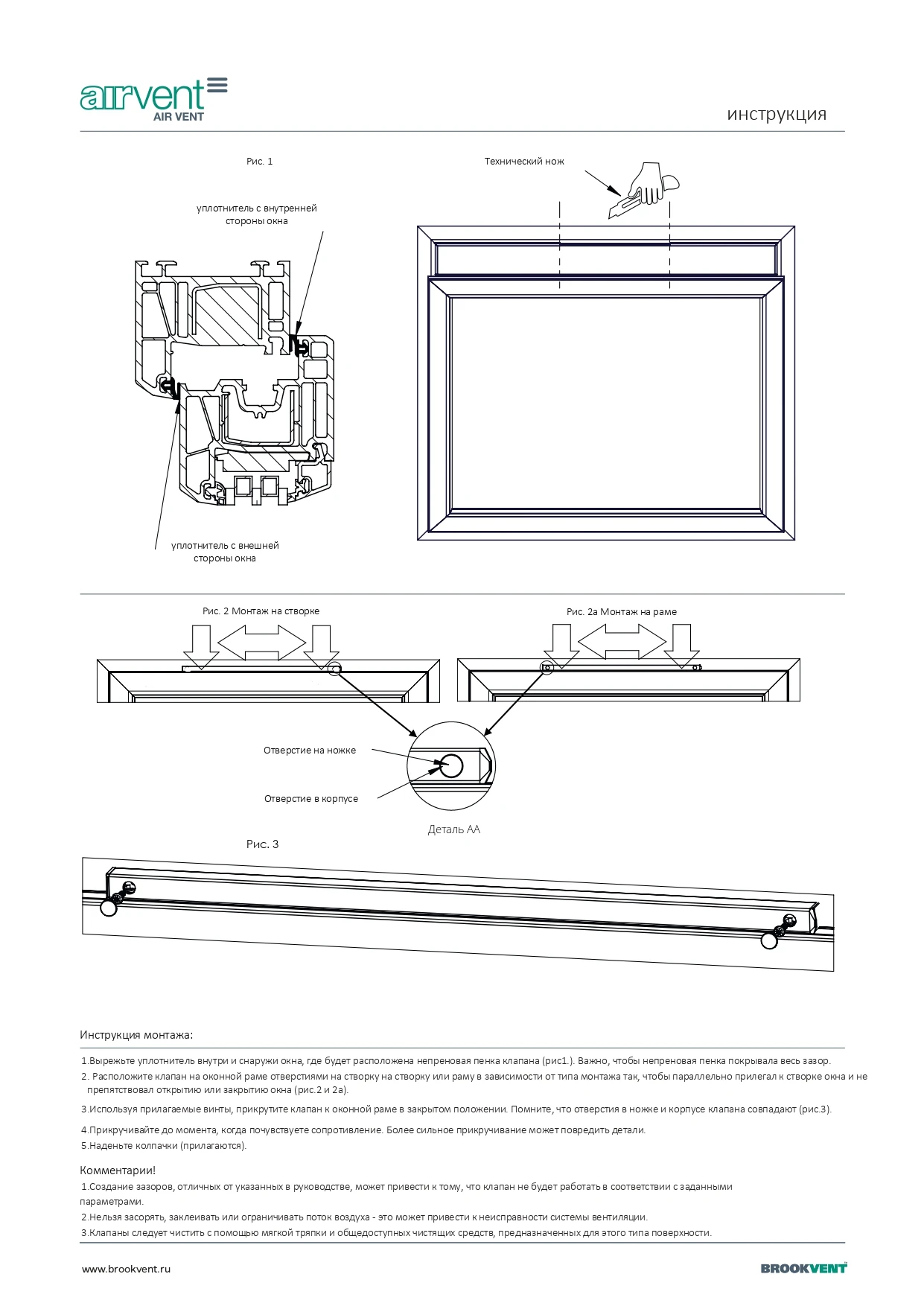 airvent
AIR VENT

инструкция

Рис. 1

уплотнитель с внутренней стороны окна

уплотнитель с внешней стороны окна

Технический нож

Рис. 2 Монтаж на створке

Рис. 2а Монтаж на раме

Отверстие на ножке

Отверстие в корпусе

Деталь АА

Рис. 3

Инструкция монтажа:

1.Вырежьте уплотнитель внутри и снаружи окна, где будет расположена непреновая пенка клапана (рис1.). Важно, чтобы непреновая пенка покрывала весь зазор.

2. Расположите клапан на оконной раме отверстиями на створку на створку или раму в зависимости от типа монтажа так, чтобы параллельно прилегал к створке окна и не препятствовал открытию или закрытию окна (рис.2 и 2а).

3.Используя прилагаемые винты, прикрутите клапан к оконной раме в закрытом положении. Помните, что отверстия в ножке и корпусе клапана совпадают (рис.3).

4.Прикручивайте до момента, когда почувствуете сопротивление. Более сильное прикручивание может повредить детали.

5.Наденьте колпачки (прилагаются).

Комментарии!

1.Создание зазоров, отличных от указанных в руководстве, может привести к тому, что клапан не будет работать в соответствии с заданными параметрами.

2.Нельзя засорять, заклеивать или ограничивать поток воздуха - это может привести к неисправности системы вентиляции.

3.Клапаны следует чистить с помощью мягкой тряпки и общедоступных чистящих средств, предназначенных для этого типа поверхности.

www.brookvent.ru

BROOKVENT