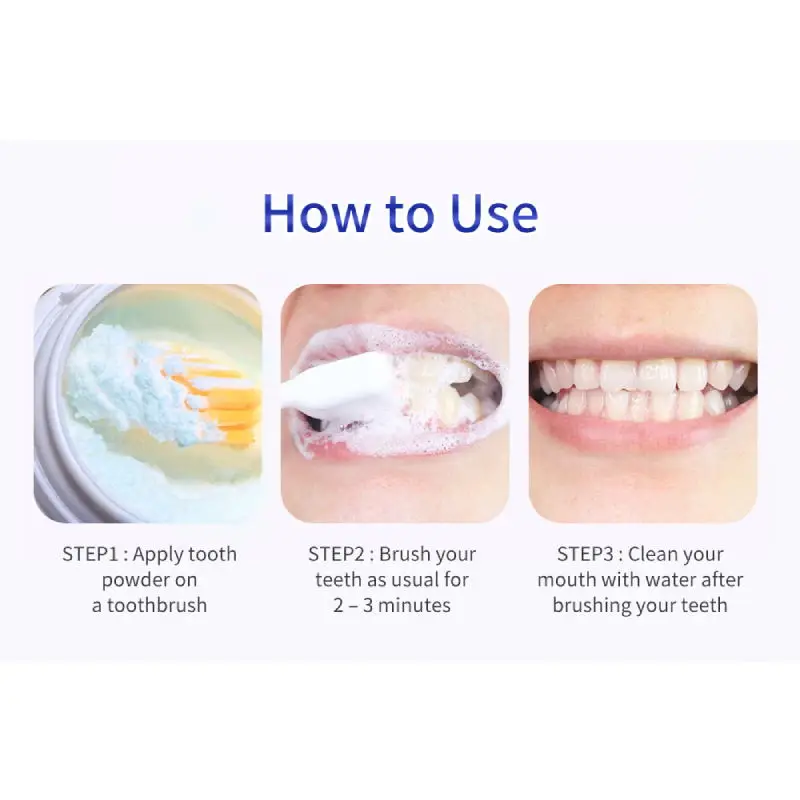 How to Use

STEP1 : Apply tooth powder on a toothbrush

STEP2 : Brush your teeth as usual for 2 – 3 minutes

STEP3 : Clean your mouth with water after brushing your teeth