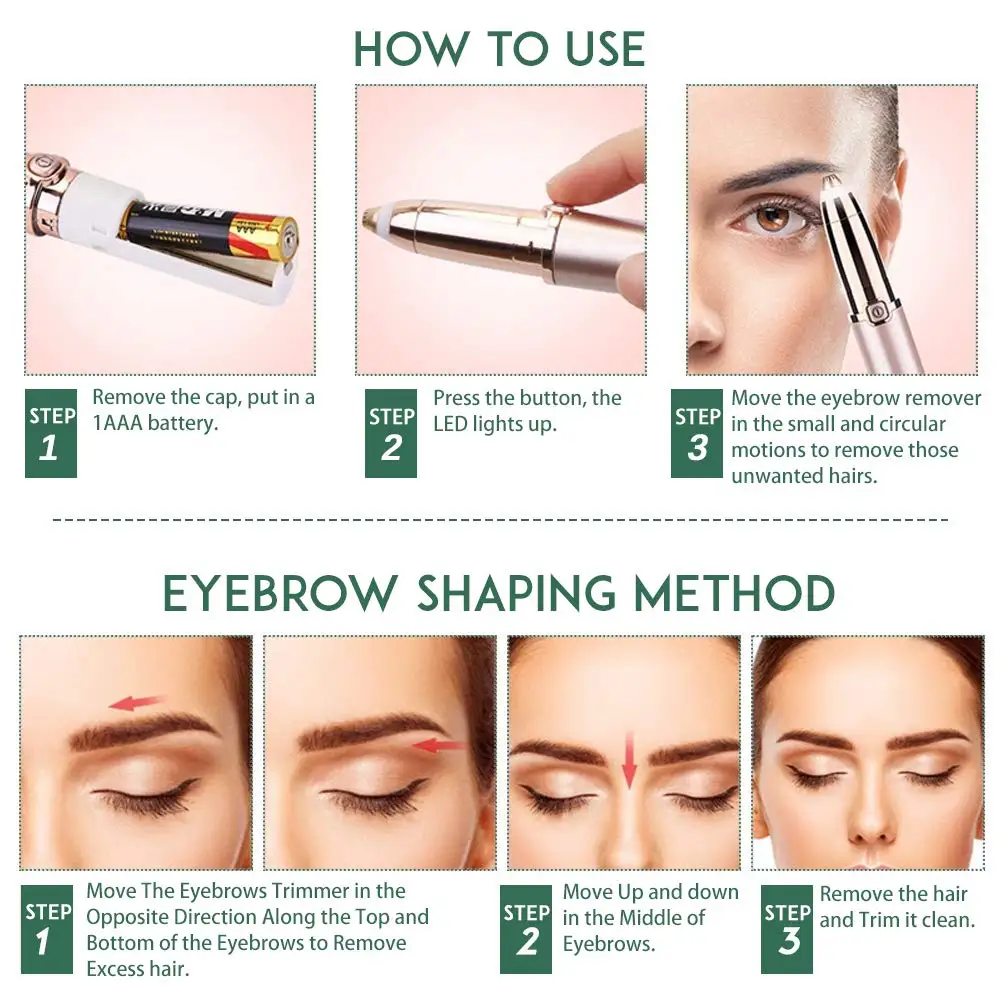 HOW TO USE

STEP 1 Remove the cap, put in a 1AAA battery.

STEP 2 Press the button, the LED lights up.

STEP 3 Move the eyebrow remover in the small and circular motions to remove those unwanted hairs.

EYEBROW SHAPING METHOD

STEP 1 Move The Eyebrows Trimmer in the Opposite Direction Along the Top and Bottom of the Eyebrows to Remove Excess hair.

STEP 2 Move Up and down in the Middle of Eyebrows.

STEP 3 Remove the hair and Trim it clean.