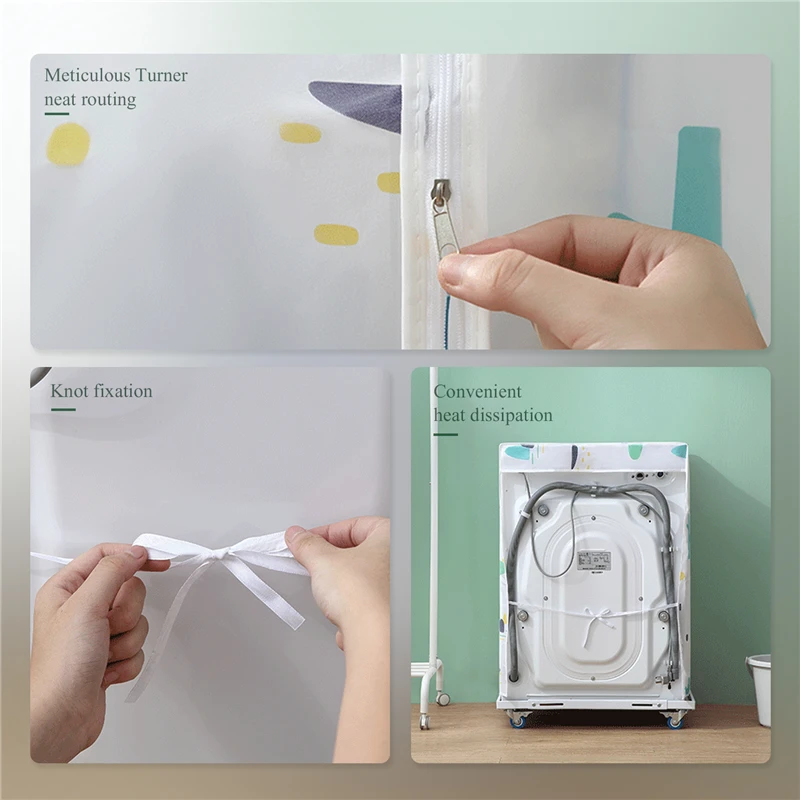 Meticulous Turner
neat routing

Knot fixation

Convenient
heat dissipation