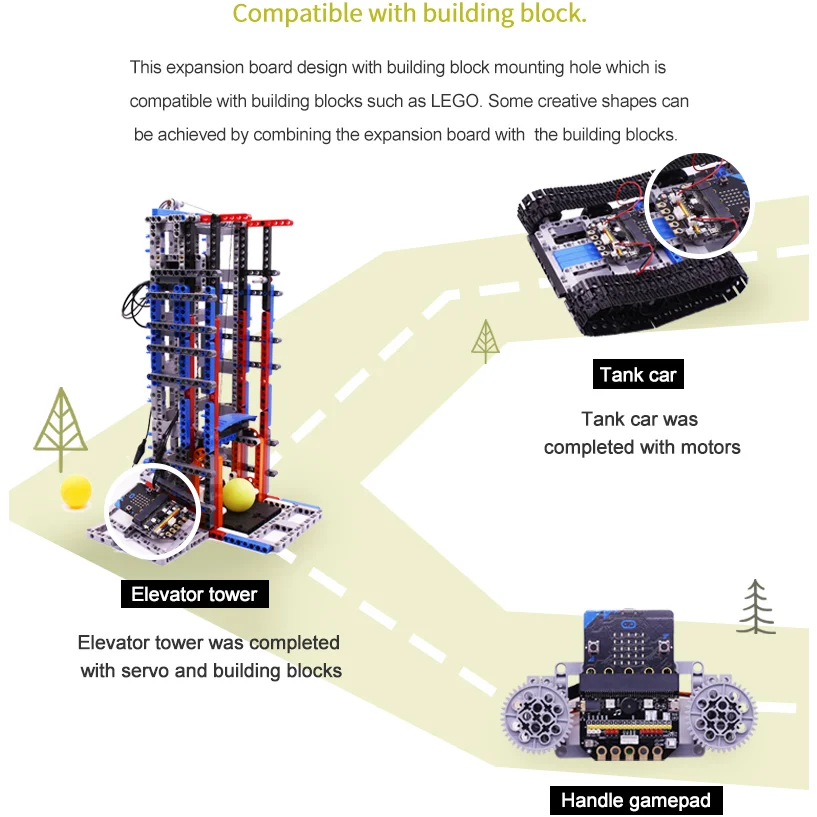 Compatible with building block.

This expansion board design with building block mounting hole which is compatible with building blocks such as LEGO. Some creative shapes can be achieved by combining the expansion board with the building blocks.

Tank car

Tank car was completed with motors

Elevator tower

Elevator tower was completed with servo and building blocks

Handle gamepad