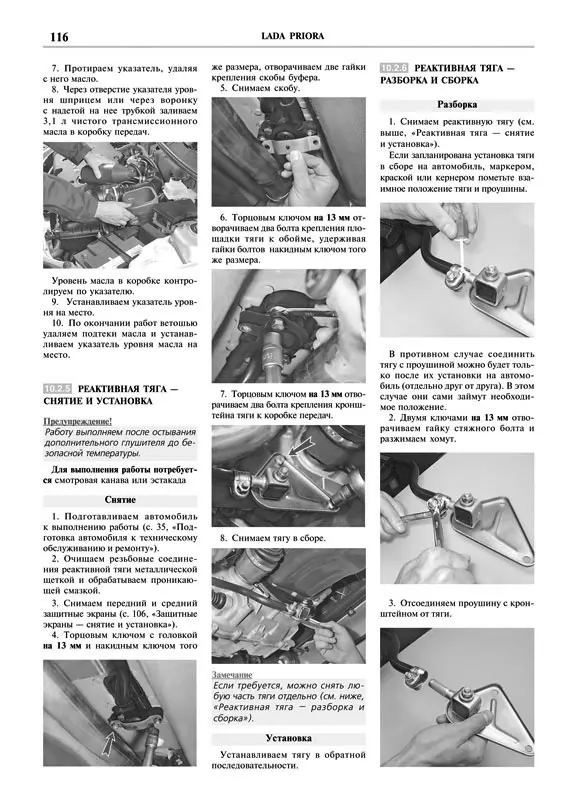 116

LADA PRIORA

7. Протираем указатель, удаляя с него масло.

8. Через отверстие указателя уровня шприцем или через воронку с надетой на нее трубкой заливаем 3,1 л чистого трансмиссионного масла в коробку передач.

Уровень масла в коробке контролируем по указателю.

9. Устанавливаем указатель уровня на место.

10. По окончании работ ветошью удаляем подтеки масла и устанавливаем указатель уровня масла на место.

10.2.5 РЕАКТИВНАЯ ТЯГА — СНЯТИЕ И УСТАНОВКА

Предупреждение!
Работу выполняем после остывания дополнительного глушителя до безопасной температуры.

Для выполнения работы потребуется смотровая канава или эстакада

Снятие

1. Подготавливаем автомобиль к выполнению работы (с. 35, «Подготовка автомобиля к техническому обслуживанию и ремонту»).

2. Очищаем резьбовые соединения реактивной тяги металлической щеткой и обрабатываем проникающей смазкой.

3. Снимаем передний и средний защитные экраны (с. 106, «Защитные экраны — снятие и установка»).

4. Торцовым ключом с головкой на 13 мм и накидным ключом того же размера, отворачиваем две гайки крепления скобы буфера.

5. Снимаем скобу.

6. Торцовым ключом на 13 мм отворачиваем два болта крепления площадки тяги к обойме, удерживая гайки болтов накидным ключом того же размера.

7. Торцовым ключом на 13 мм отворачиваем два болта крепления кронштейна тяги к коробке передач.

8. Снимаем тягу в сборе.

Замечание
Если требуется, можно снять любую часть тяги отдельно (см. ниже, «Реактивная тяга — разборка и сборка»).

Установка

Устанавливаем тягу в обратной последовательности.

10.2.6 РЕАКТИВНАЯ ТЯГА — РАЗБОРКА И СБОРКА

Разборка

1. Снимаем реактивную тягу (см. выше, «Реактивная тяга — снятие и установка»).

Если запланирована установка тяги в сборе на автомобиль, маркером, краской или кернером пометьте взаимное положение тяги и проушины.

В противном случае соединить тягу с проушиной можно будет только после их установки на автомобиль (отдельно друг от друга). В этом случае они сами займут необходимое положение.

2. Двумя ключами на 13 мм отворачиваем гайку стяжного болта и разжимаем хомут.

3. Отсоединяем проушину с кронштейном от тяги.