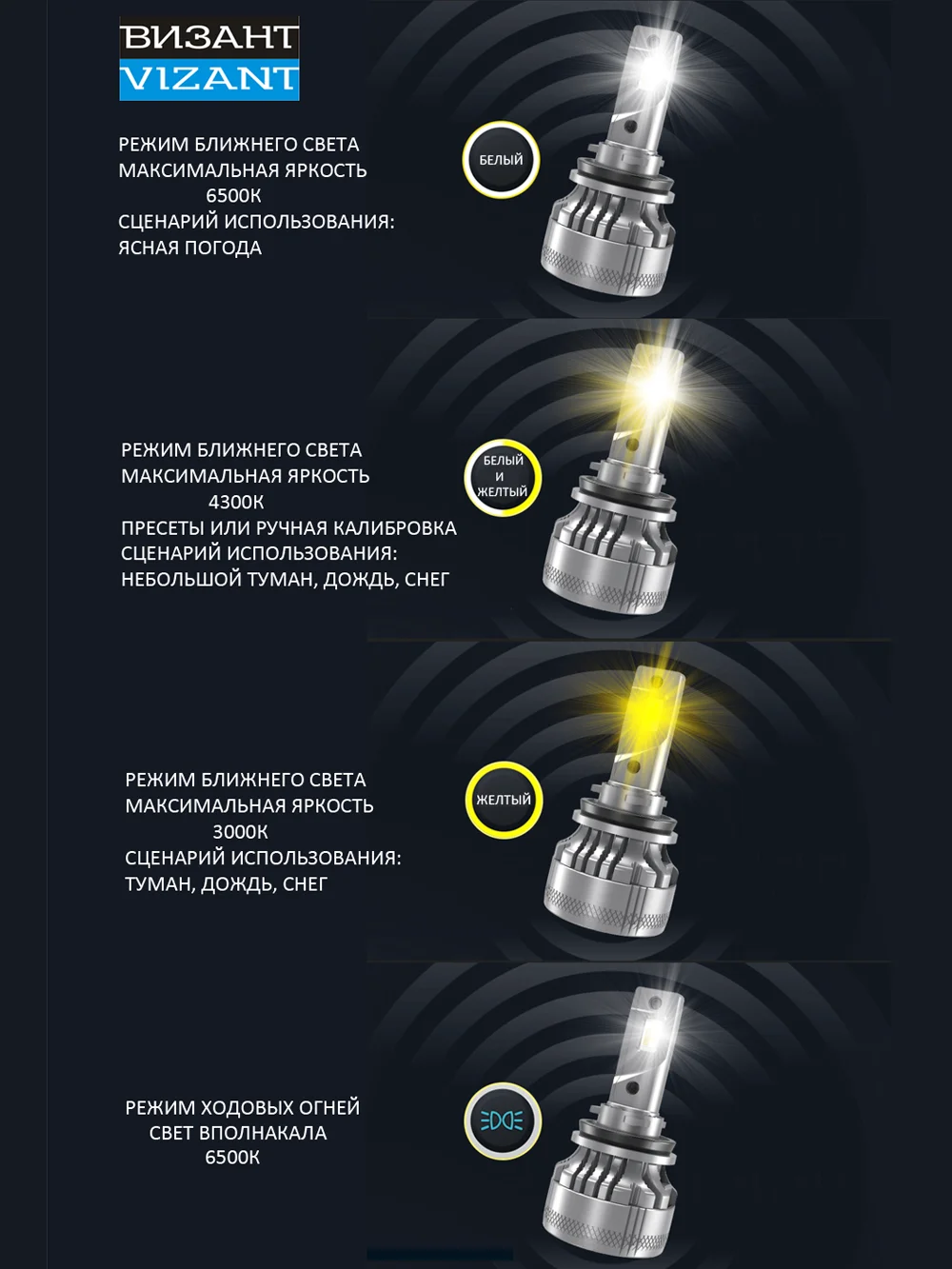 ВИЗАНТ
VIZANT

РЕЖИМ БЛИЖНЕГО СВЕТА
МАКСИМАЛЬНАЯ ЯРКОСТЬ
6500К
СЦЕНАРИЙ ИСПОЛЬЗОВАНИЯ:
ЯСНАЯ ПОГОДА

БЕЛЫЙ

РЕЖИМ БЛИЖНЕГО СВЕТА
МАКСИМАЛЬНАЯ ЯРКОСТЬ
4300К
ПРЕСЕТЫ ИЛИ РУЧНАЯ КАЛИБРОВКА
СЦЕНАРИЙ ИСПОЛЬЗОВАНИЯ:
НЕБОЛЬШОЙ ТУМАН, ДОЖДЬ, СНЕГ

БЕЛЫЙ
И
ЖЕЛТЫЙ

РЕЖИМ БЛИЖНЕГО СВЕТА
МАКСИМАЛЬНАЯ ЯРКОСТЬ
3000К
СЦЕНАРИЙ ИСПОЛЬЗОВАНИЯ:
ТУМАН, ДОЖДЬ, СНЕГ

ЖЕЛТЫЙ

РЕЖИМ ХОДОВЫХ ОГНЕЙ
СВЕТ ВПОЛНАКАЛА
6500К