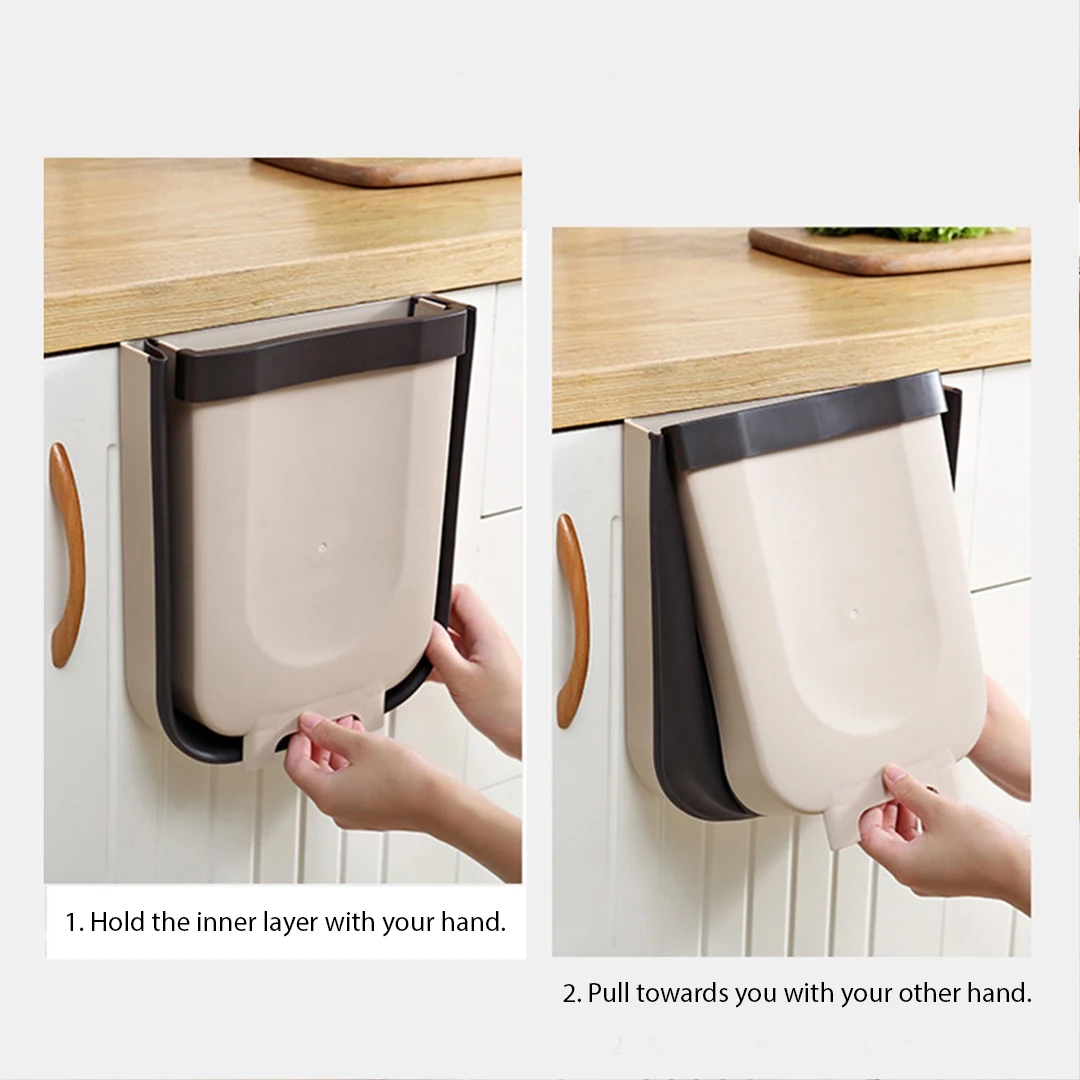 1. Hold the inner layer with your hand.

2. Pull towards you with your other hand.