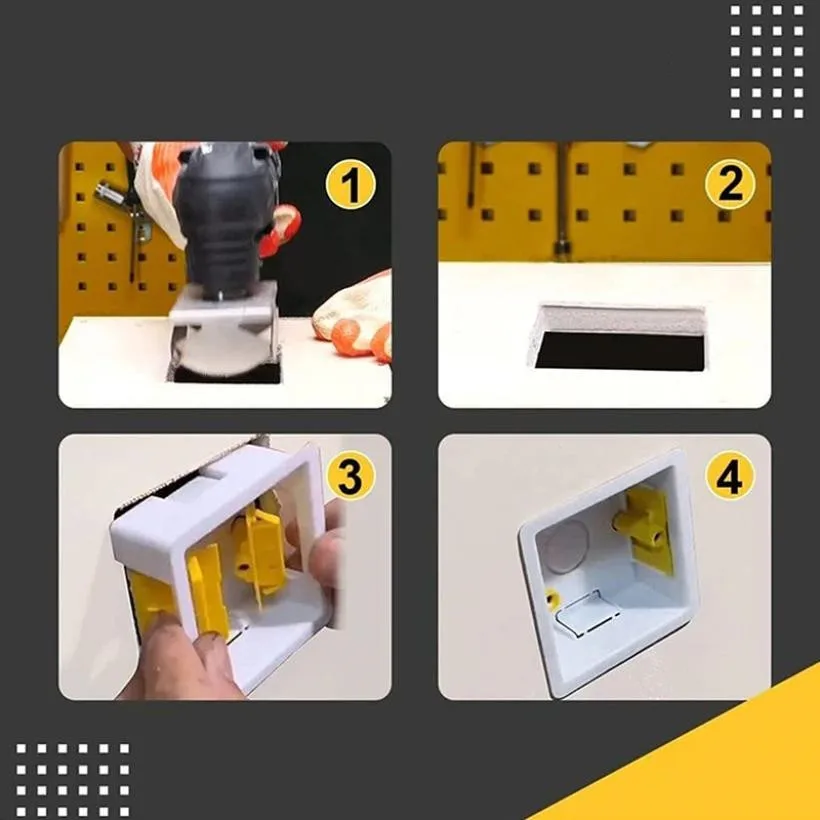 1
2
3
4