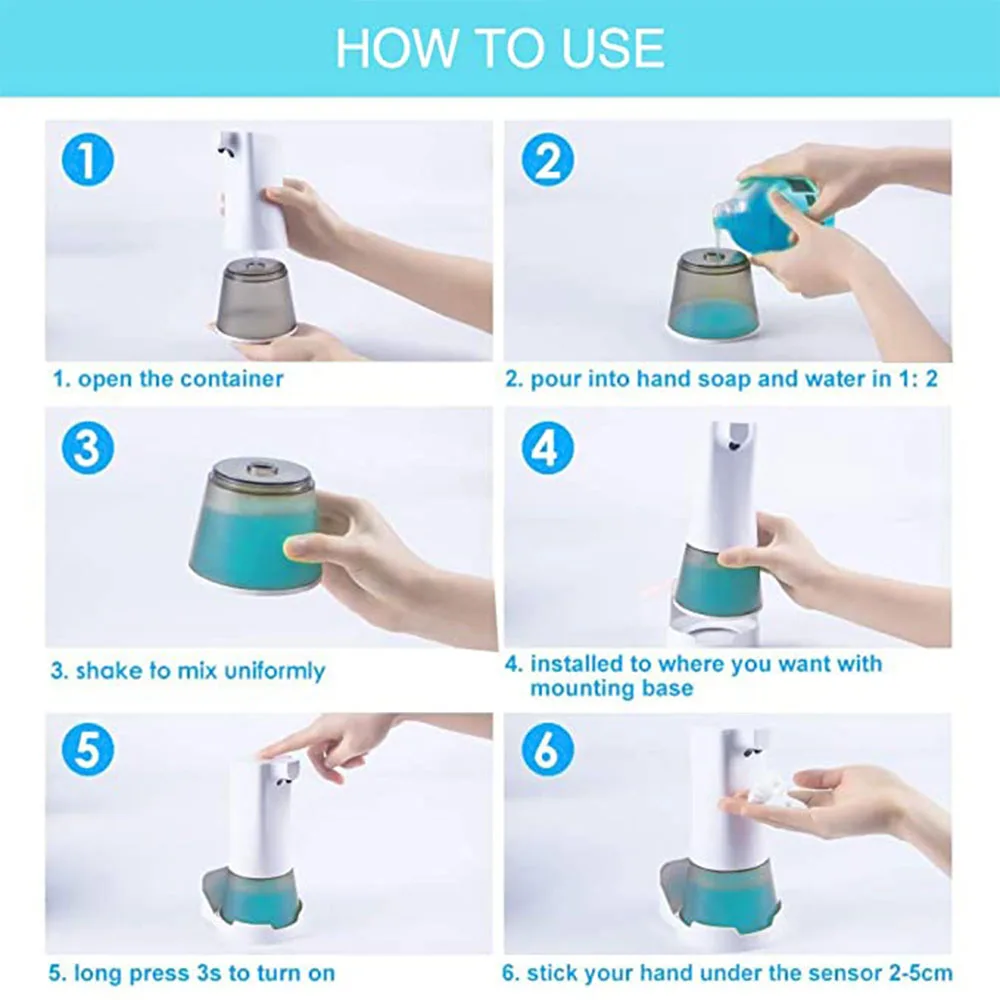 HOW TO USE

1

1. open the container

2

2. pour into hand soap and water in 1: 2

3

3. shake to mix uniformly

4

4. installed to where you want with mounting base

5

5. long press 3s to turn on

6

6. stick your hand under the sensor 2-5cm