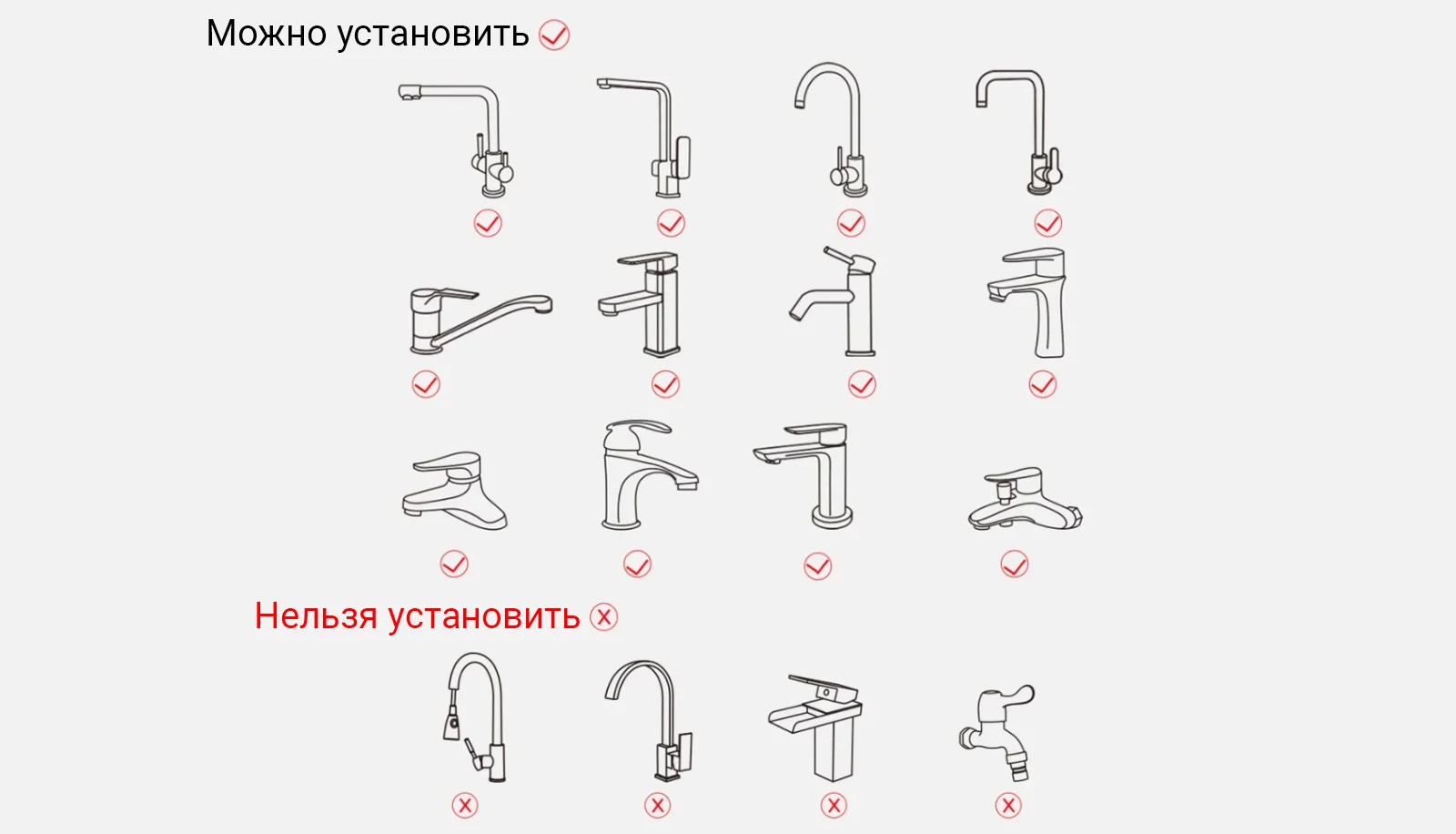 Можно установить

Нельзя установить