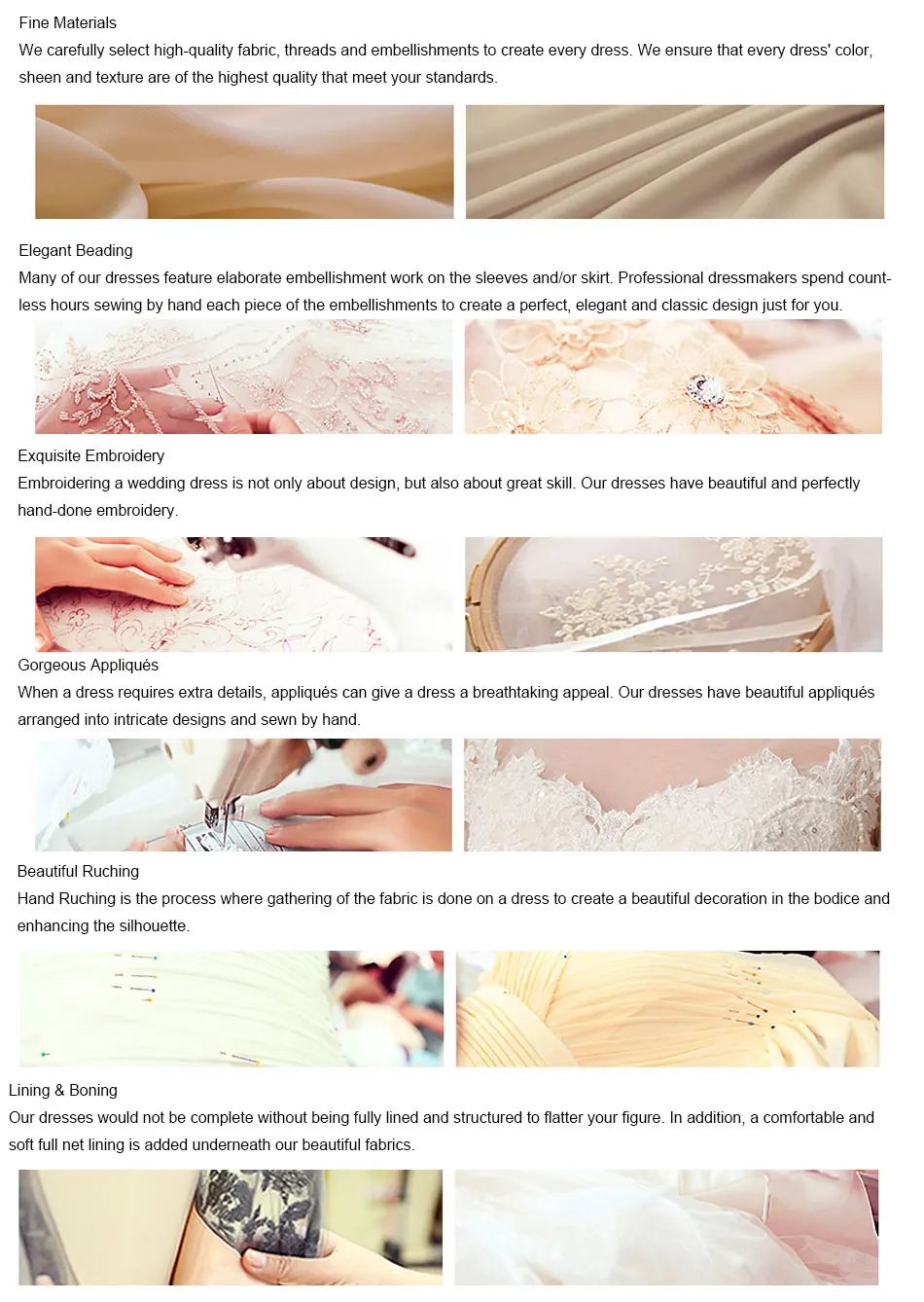 Fine Materials
We carefully select high-quality fabric, threads and embellishments to create every dress. We ensure that every dress' color, sheen and texture are of the highest quality that meet your standards.

Elegant Beading
Many of our dresses feature elaborate embellishment work on the sleeves and/or skirt. Professional dressmakers spend countless hours sewing by hand each piece of the embellishments to create a perfect, elegant and classic design just for you.

Exquisite Embroidery
Embroidering a wedding dress is not only about design, but also about great skill. Our dresses have beautiful and perfectly hand-done embroidery.

Gorgeous Appliqués
When a dress requires extra details, appliqués can give a dress a breathtaking appeal. Our dresses have beautiful appliqués arranged into intricate designs and sewn by hand.

Beautiful Ruching
Hand Ruching is the process where gathering of the fabric is done on a dress to create a beautiful decoration in the bodice and enhancing the silhouette.

Lining & Boning
Our dresses would not be complete without being fully lined and structured to flatter your figure. In addition, a comfortable and soft full net lining is added underneath our beautiful fabrics.