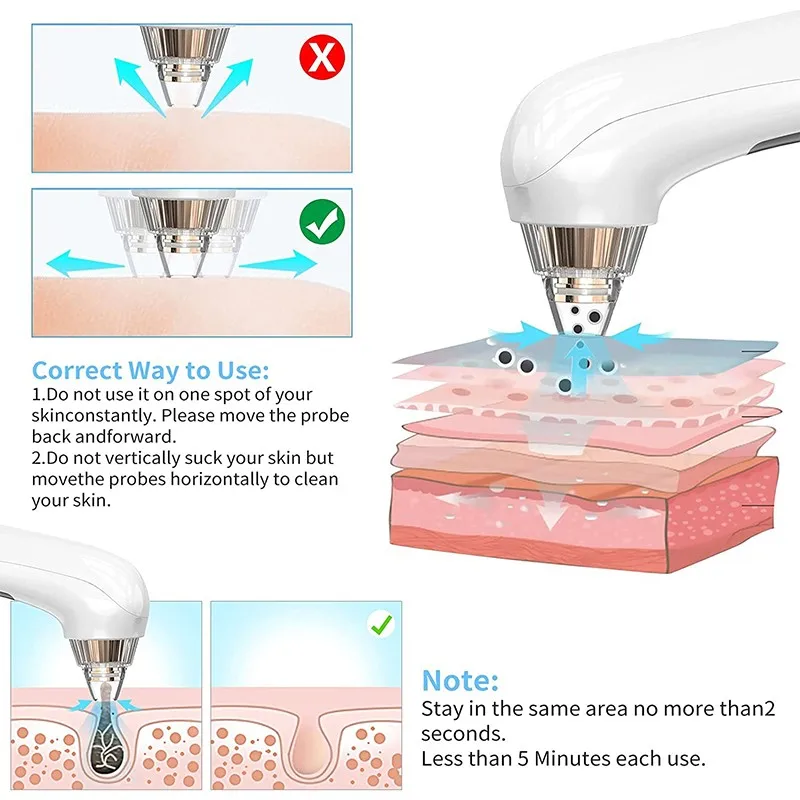 Correct Way to Use:
1.Do not use it on one spot of your skinconstantly. Please move the probe back andforward.
2.Do not vertically suck your skin but movethe probes horizontally to clean your skin.

Note:
Stay in the same area no more than2 seconds.
Less than 5 Minutes each use.