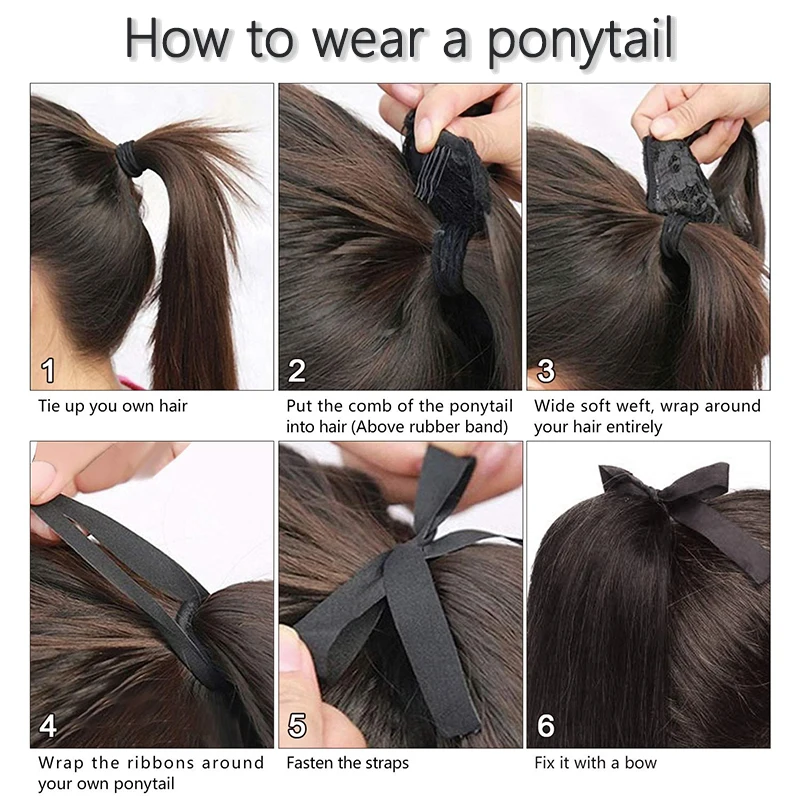 How to wear a ponytail

1
Tie up you own hair

2
Put the comb of the ponytail into hair (Above rubber band)

3
Wide soft weft, wrap around your hair entirely

4
Wrap the ribbons around your own ponytail

5
Fasten the straps

6
Fix it with a bow