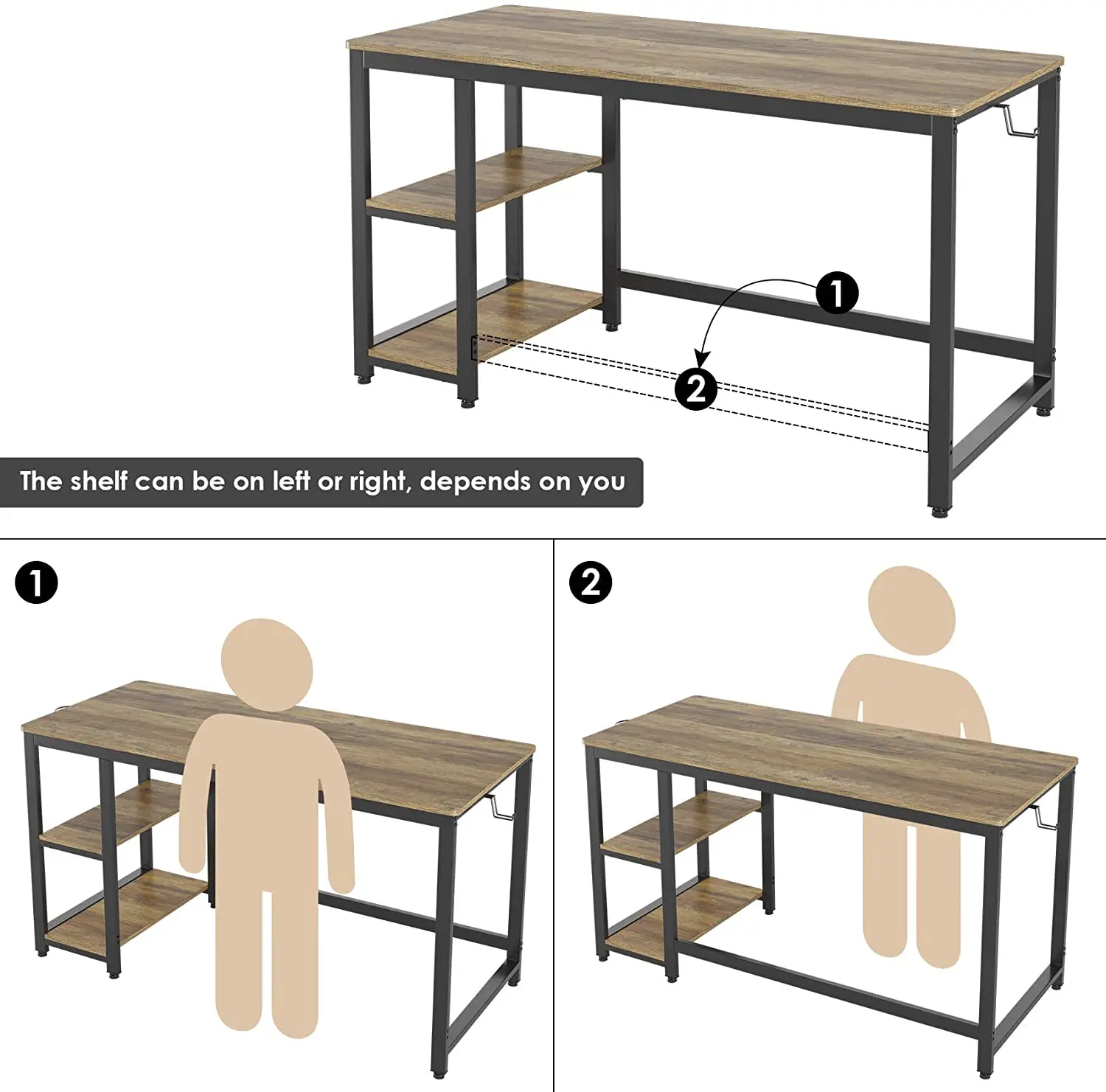 1
2
The shelf can be on left or right, depends on you
1
2