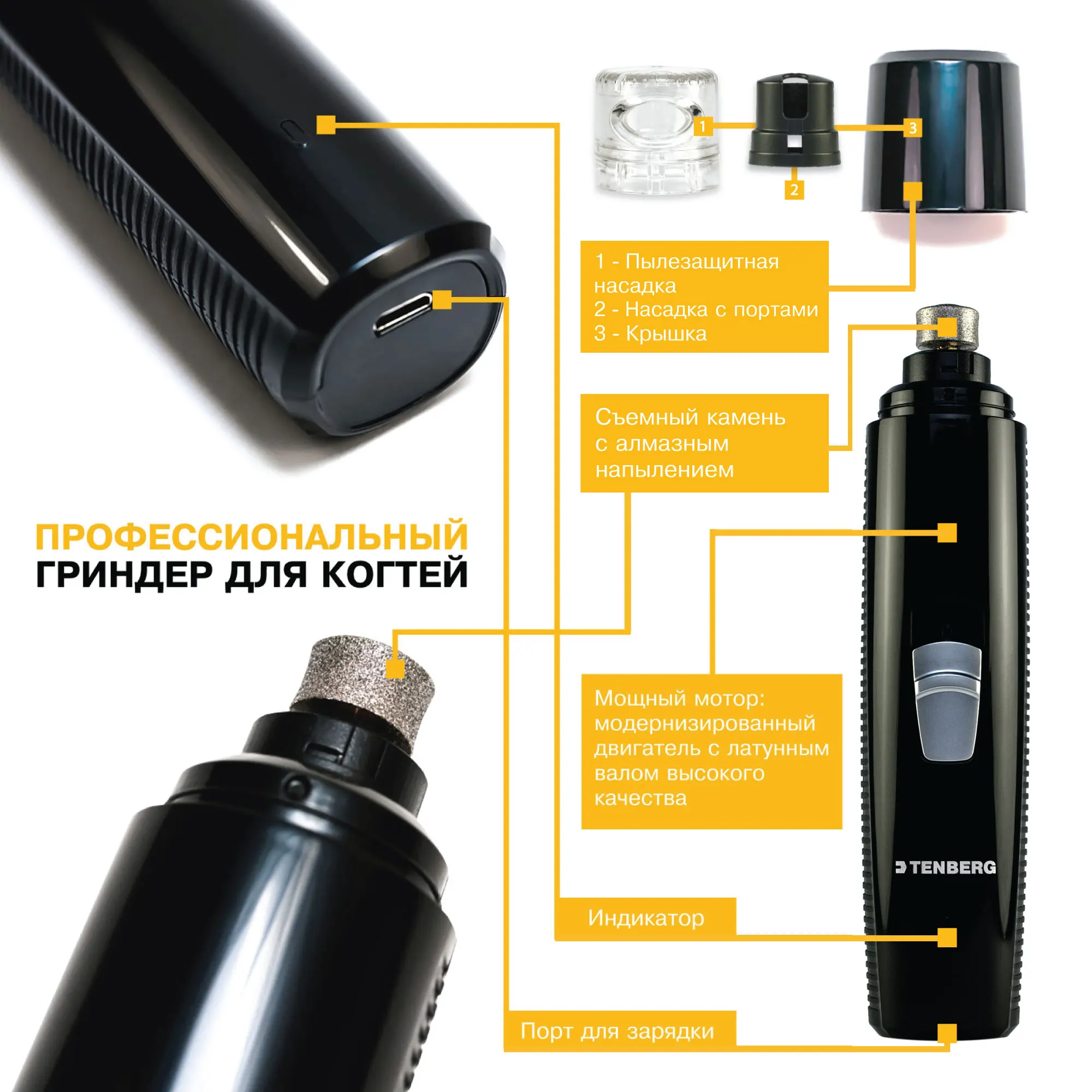 1

2

3

1 - Пылезащитная насадка
2 - Насадка с портами
3 - Крышка

Съемный камень с алмазным напылением

ПРОФЕССИОНАЛЬНЫЙ
ГРИНДЕР ДЛЯ КОГТЕЙ

Мощный мотор: модернизированный двигатель с латунным валом высокого качества

TENBERG

Индикатор

Порт для зарядки