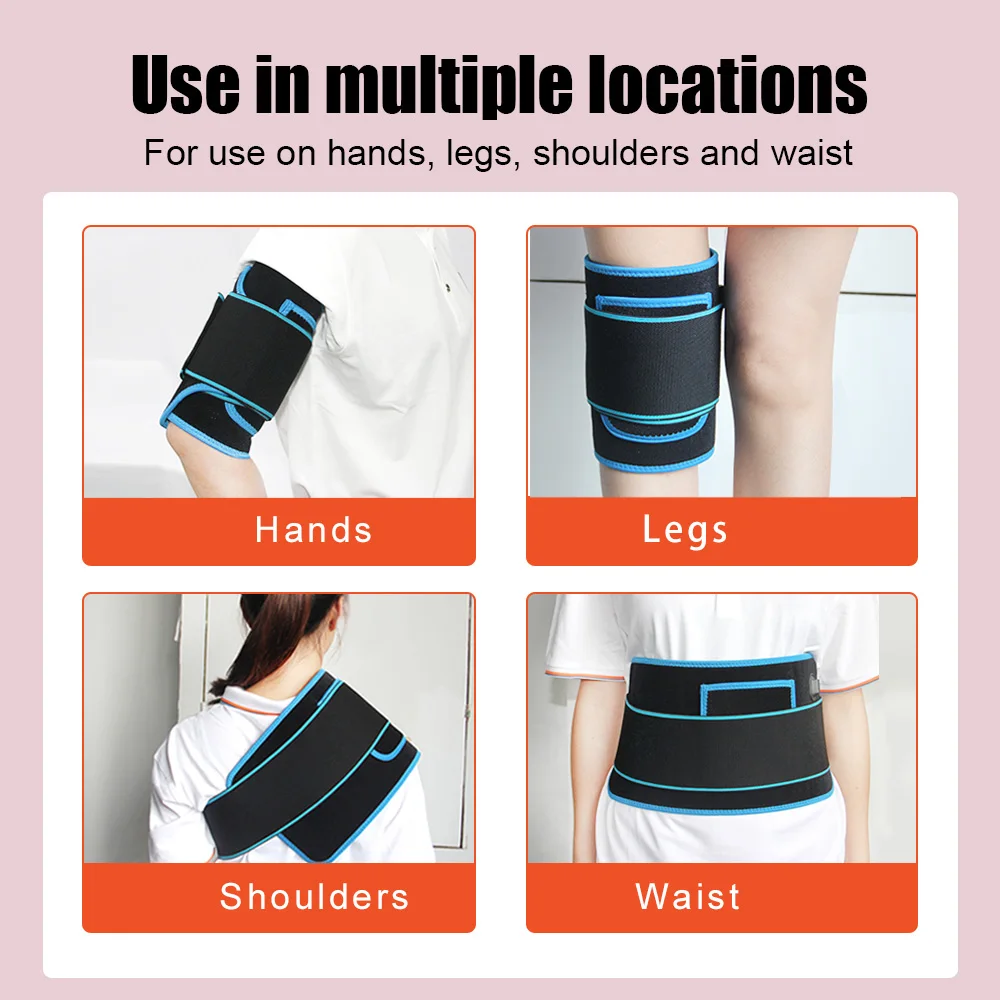 Use in multiple locations

For use on hands, legs, shoulders and waist

Hands

Legs

Shoulders

Waist