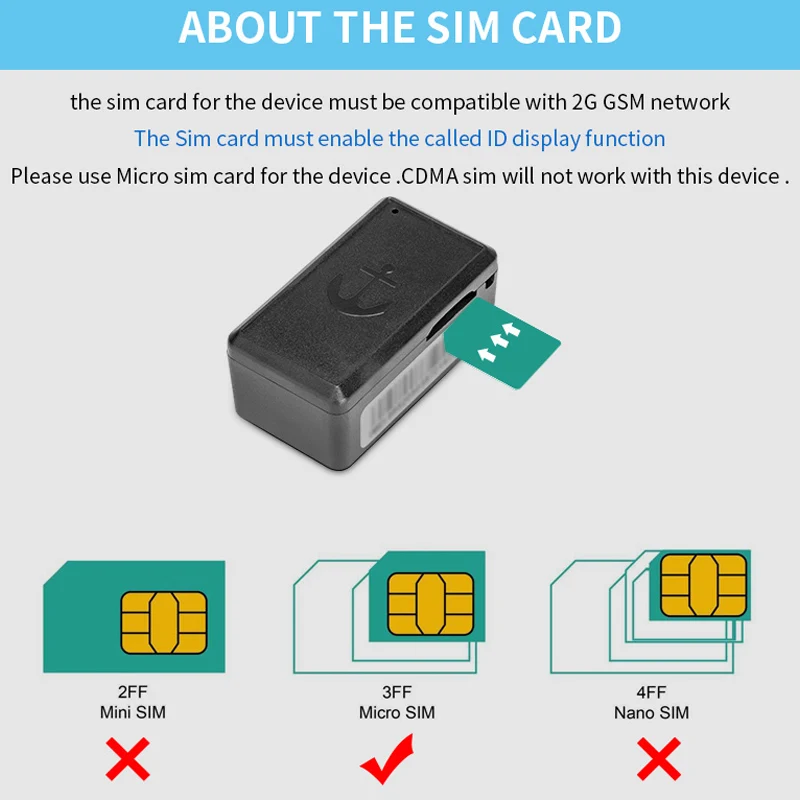 ABOUT THE SIM CARD

the sim card for the device must be compatible with 2G GSM network

The Sim card must enable the called ID display function

Please use Micro sim card for the device .CDMA sim will not work with this device .

2FF
Mini SIM

3FF
Micro SIM

4FF
Nano SIM