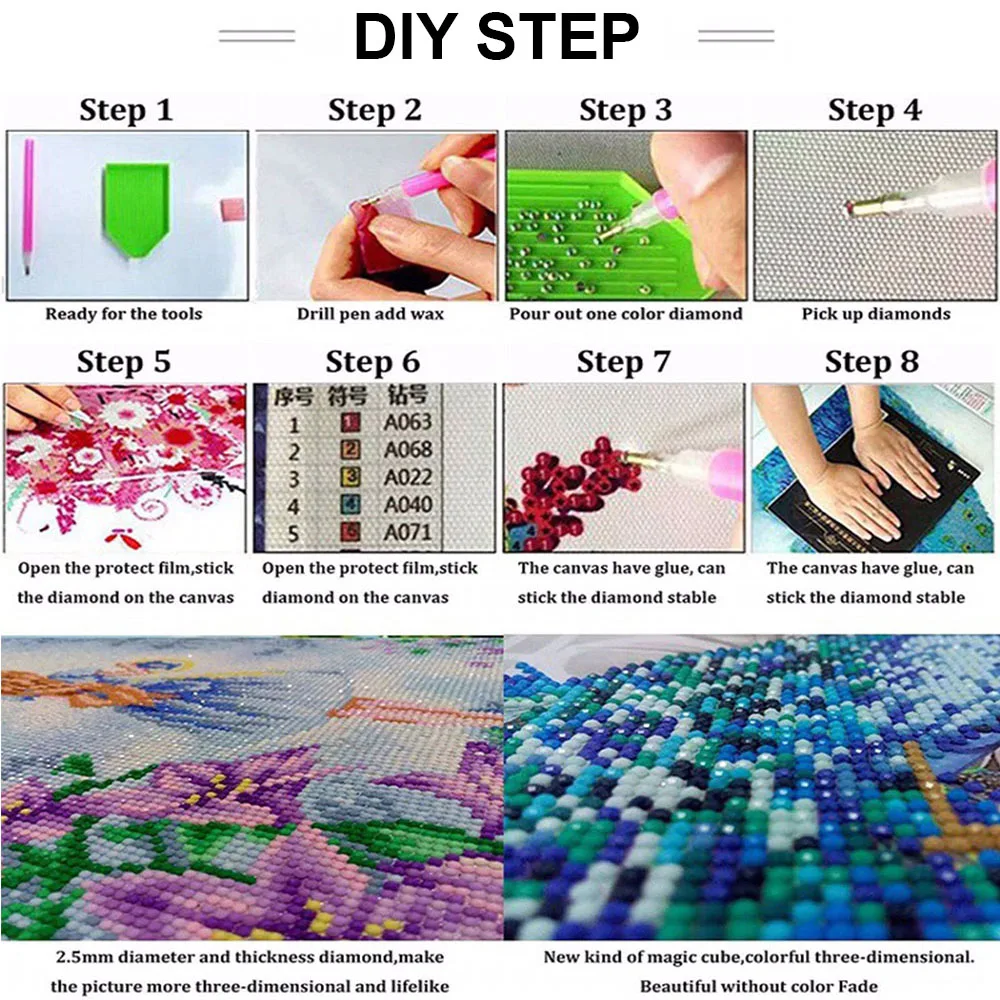 DIY STEP

Step 1

Ready for the tools

Step 2

Drill pen add wax

Step 3

Pour out one color diamond

Step 4

Pick up diamonds

Step 5

Open the protect film,stick the diamond on the canvas

Step 6

| 序号 | 符号 | 钻号 |
|---|---|---|
| 1 | 1 | A063 |
| 2 | 2 | A068 |
| 3 | 3 | A022 |
| 4 | 4 | A040 |
| 5 | 5 | A071 |

Open the protect film,stick diamond on the canvas

Step 7

The canvas have glue, can stick the diamond stable

Step 8

The canvas have glue, can stick the diamond stable

2.5mm diameter and thickness diamond,make the picture more three-dimensional and lifelike

New kind of magic cube,colorful three-dimensional. Beautiful without color Fade