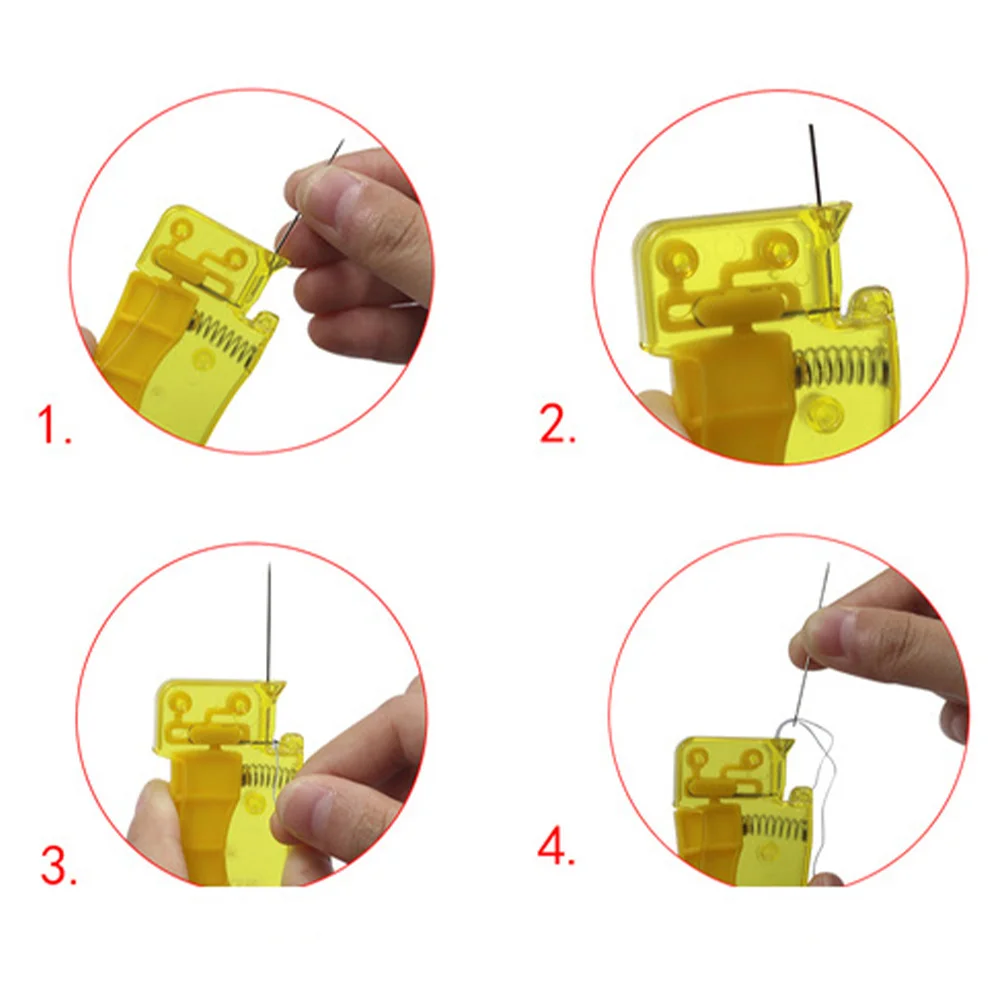 1.

2.

3.

4.