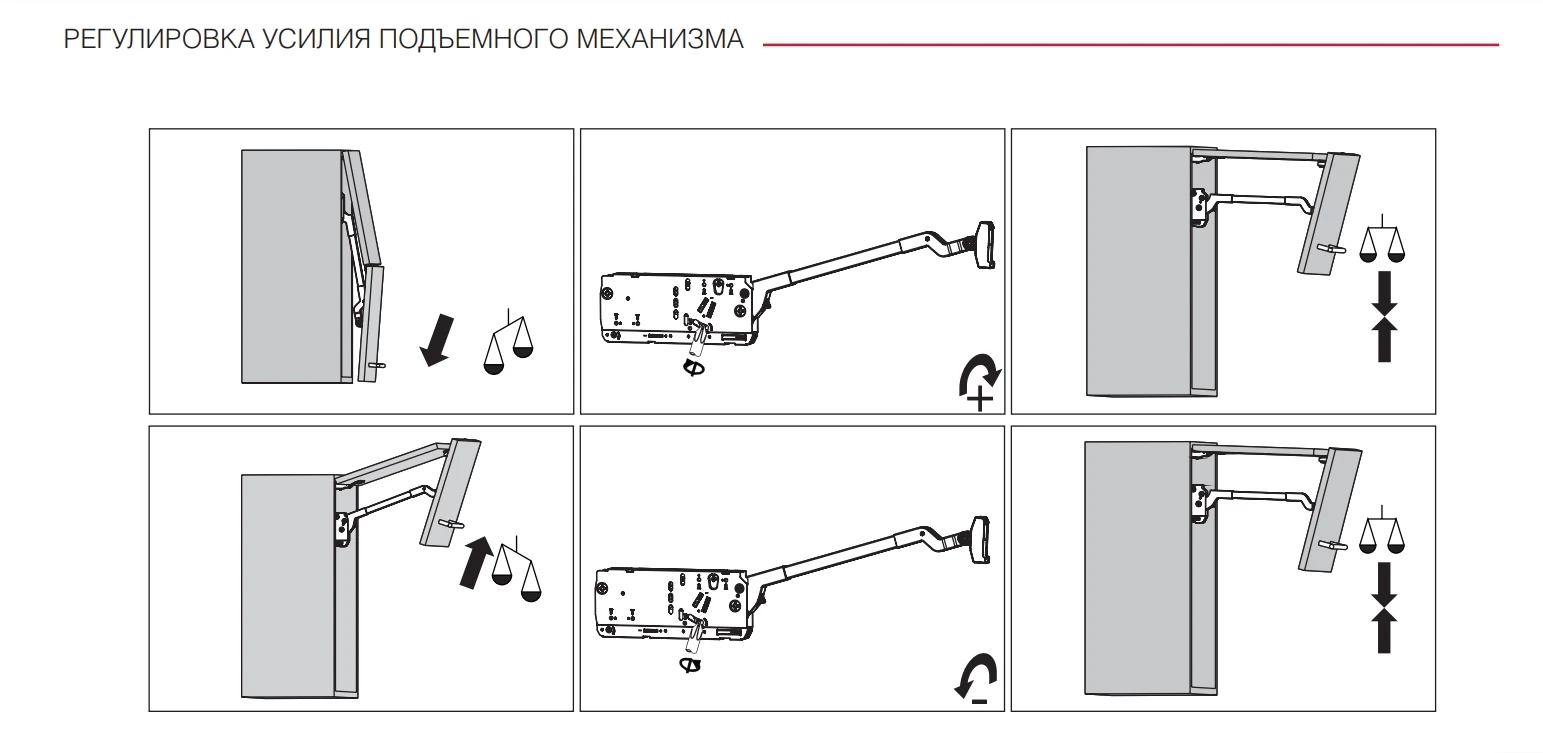 РЕГУЛИРОВКА УСИЛИЯ ПОДЪЕМНОГО МЕХАНИЗМА

+

-