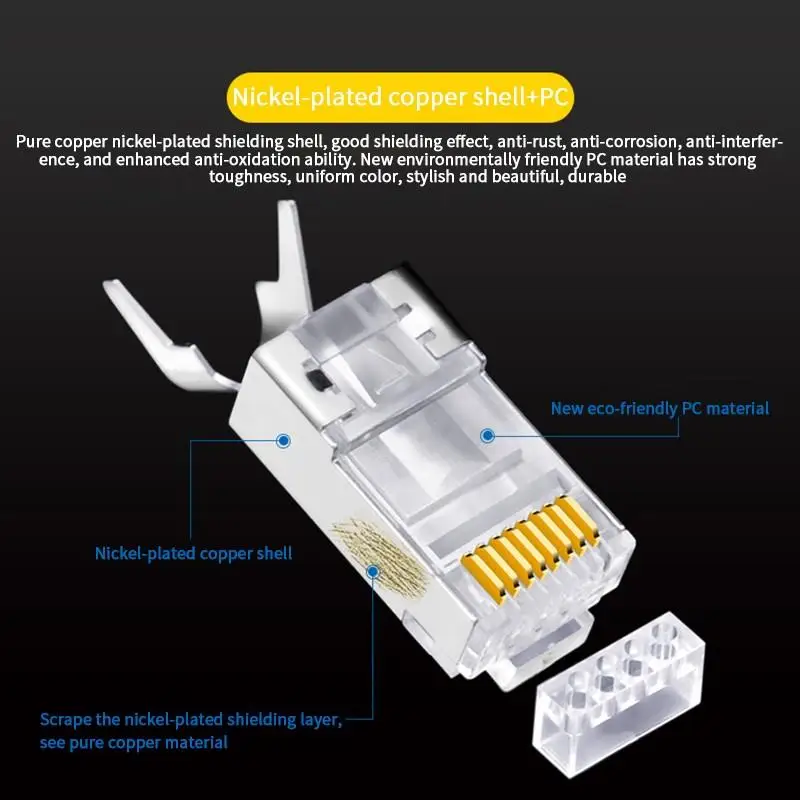 Nickel-plated copper shell+PC

Pure copper nickel-plated shielding shell, good shielding effect, anti-rust, anti-corrosion, anti-interference, and enhanced anti-oxidation ability. New environmentally friendly PC material has strong toughness, uniform color, stylish and beautiful, durable

New eco-friendly PC material

Nickel-plated copper shell

Scrape the nickel-plated shielding layer, see pure copper material