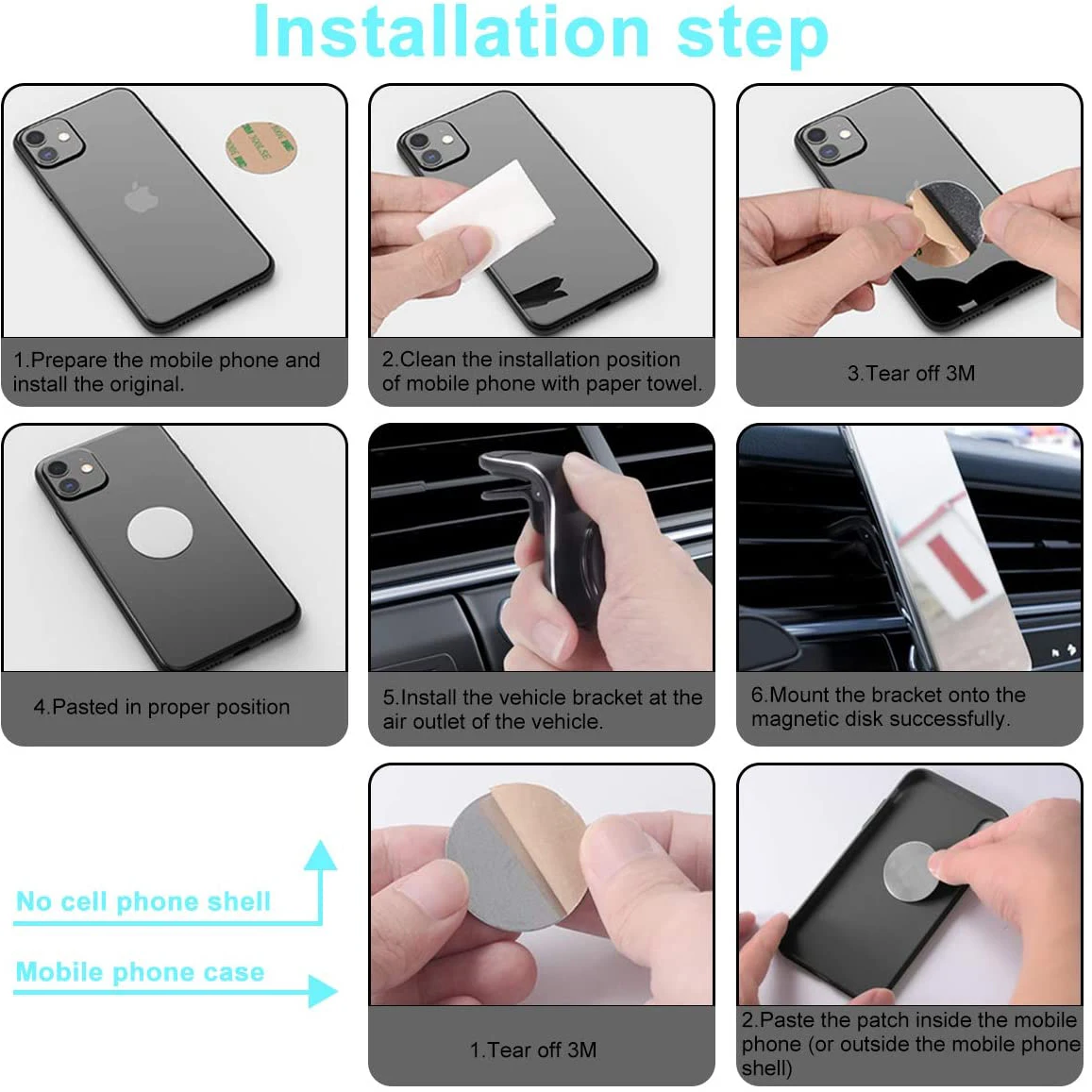 Installation step

1.Prepare the mobile phone and install the original.

2.Clean the installation position of mobile phone with paper towel.

3.Tear off 3M

4.Pasted in proper position

5.Install the vehicle bracket at the air outlet of the vehicle.

6.Mount the bracket onto the magnetic disk successfully.

No cell phone shell

Mobile phone case

1.Tear off 3M

2.Paste the patch inside the mobile phone (or outside the mobile phone shell)