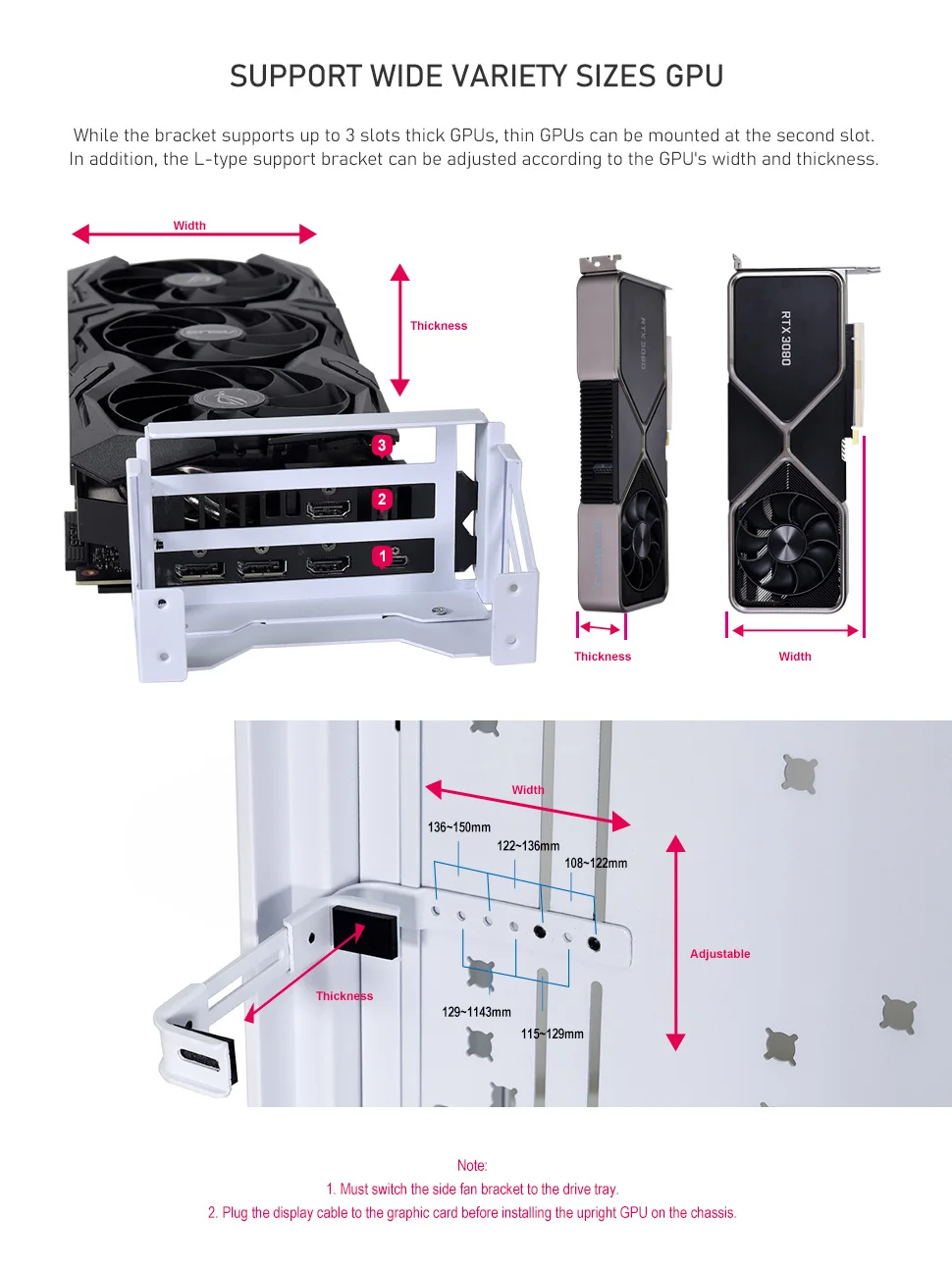 SUPPORT WIDE VARIETY SIZES GPU

While the bracket supports up to 3 slots thick GPUs, thin GPUs can be mounted at the second slot. In addition, the L-type support bracket can be adjusted according to the GPU's width and thickness.

Width

Thickness

3

2

1

RTX 3080

RTX 3080

Thickness

Width

Width

136~150mm

122~136mm

108~122mm

Adjustable

Thickness

129~1143mm

115~129mm

Note:
1. Must switch the side fan bracket to the drive tray.
2. Plug the display cable to the graphic card before installing the upright GPU on the chassis.