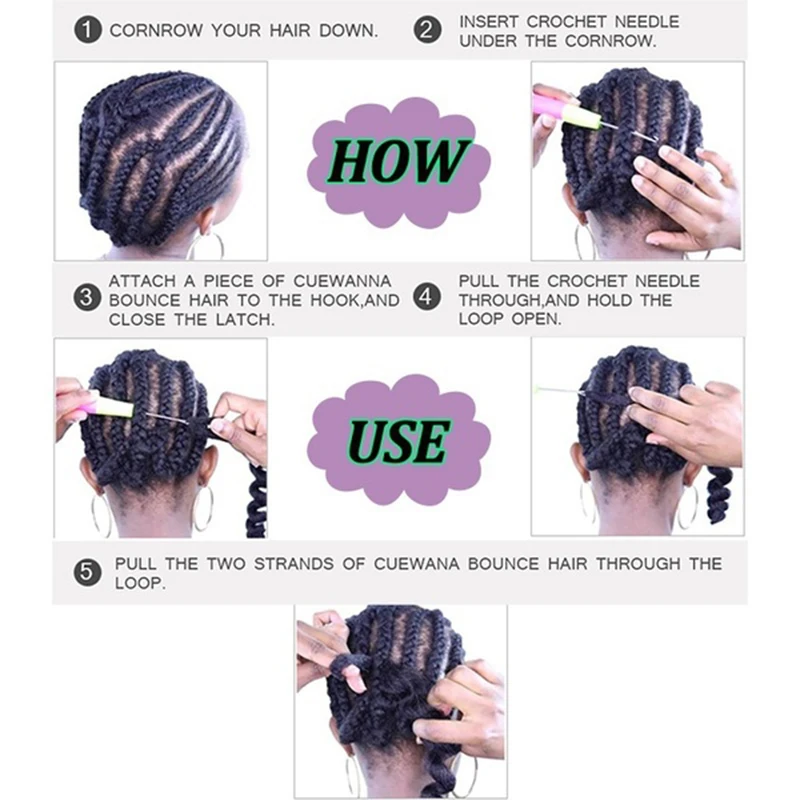 1 CORNROW YOUR HAIR DOWN.

2 INSERT CROCHET NEEDLE UNDER THE CORNROW.

HOW

3 ATTACH A PIECE OF CUEWANNA BOUNCE HAIR TO THE HOOK,AND CLOSE THE LATCH.

4 PULL THE CROCHET NEEDLE THROUGH,AND HOLD THE LOOP OPEN.

USE

5 PULL THE TWO STRANDS OF CUEWANA BOUNCE HAIR THROUGH THE LOOP.