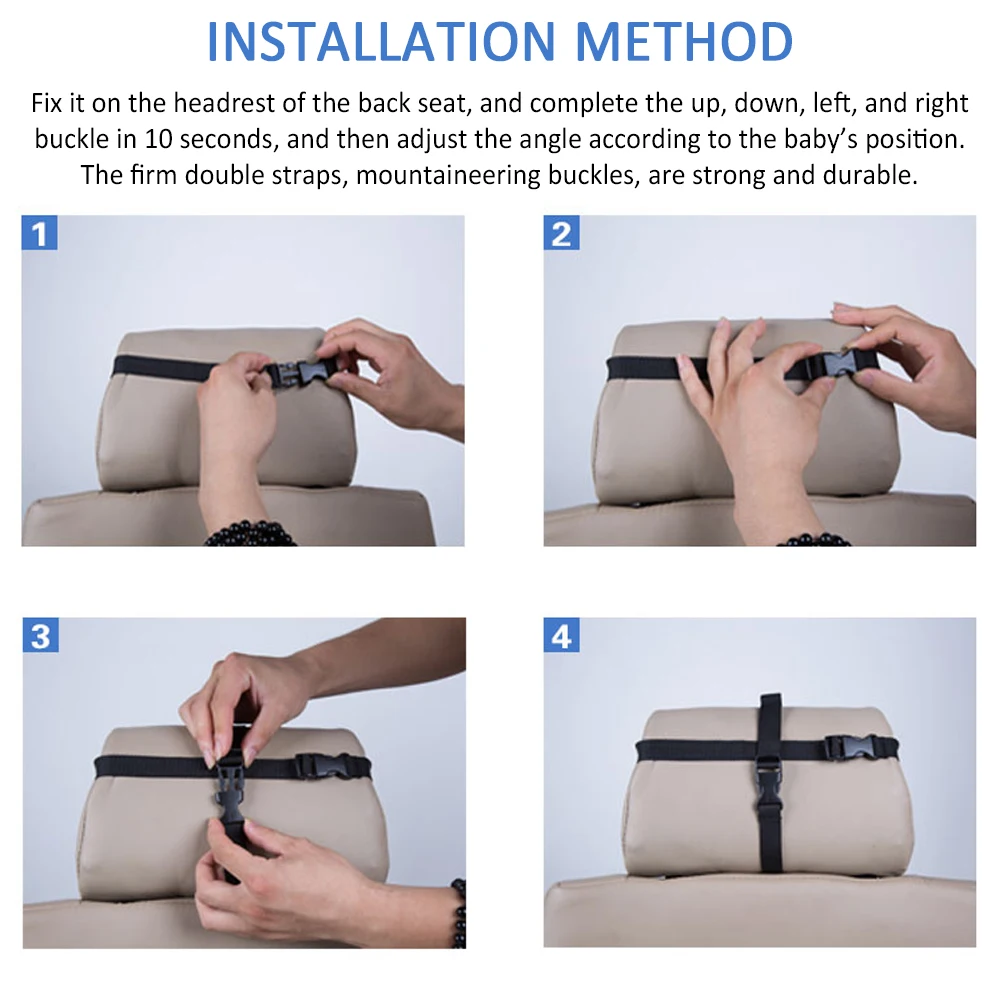 INSTALLATION METHOD

Fix it on the headrest of the back seat, and complete the up, down, left, and right buckle in 10 seconds, and then adjust the angle according to the baby's position. The firm double straps, mountaineering buckles, are strong and durable.

1

2

3

4