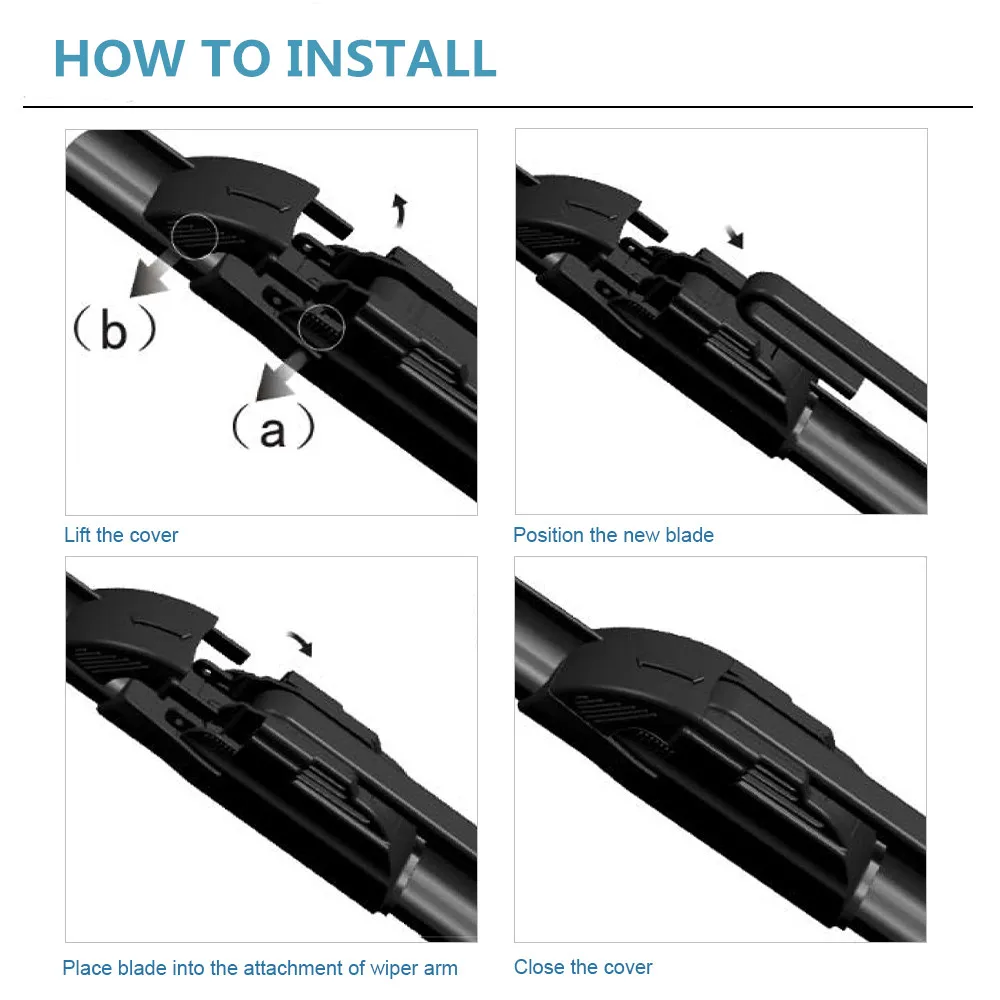 HOW TO INSTALL

(b)

(a)

Lift the cover

Position the new blade

Place blade into the attachment of wiper arm

Close the cover