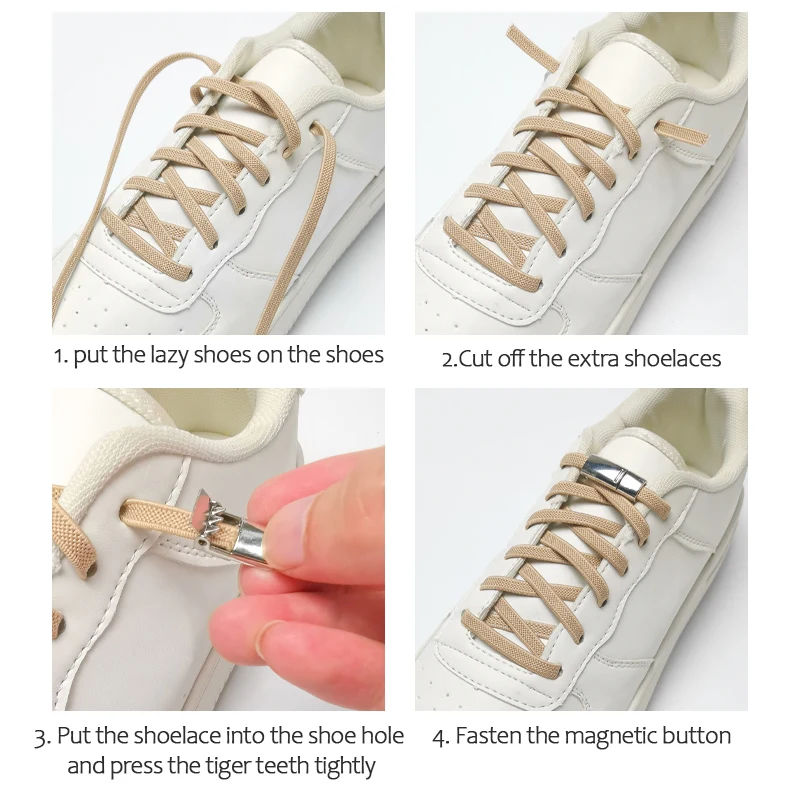 1. put the lazy shoes on the shoes

2.Cut off the extra shoelaces

3. Put the shoelace into the shoe hole and press the tiger teeth tightly

4. Fasten the magnetic button