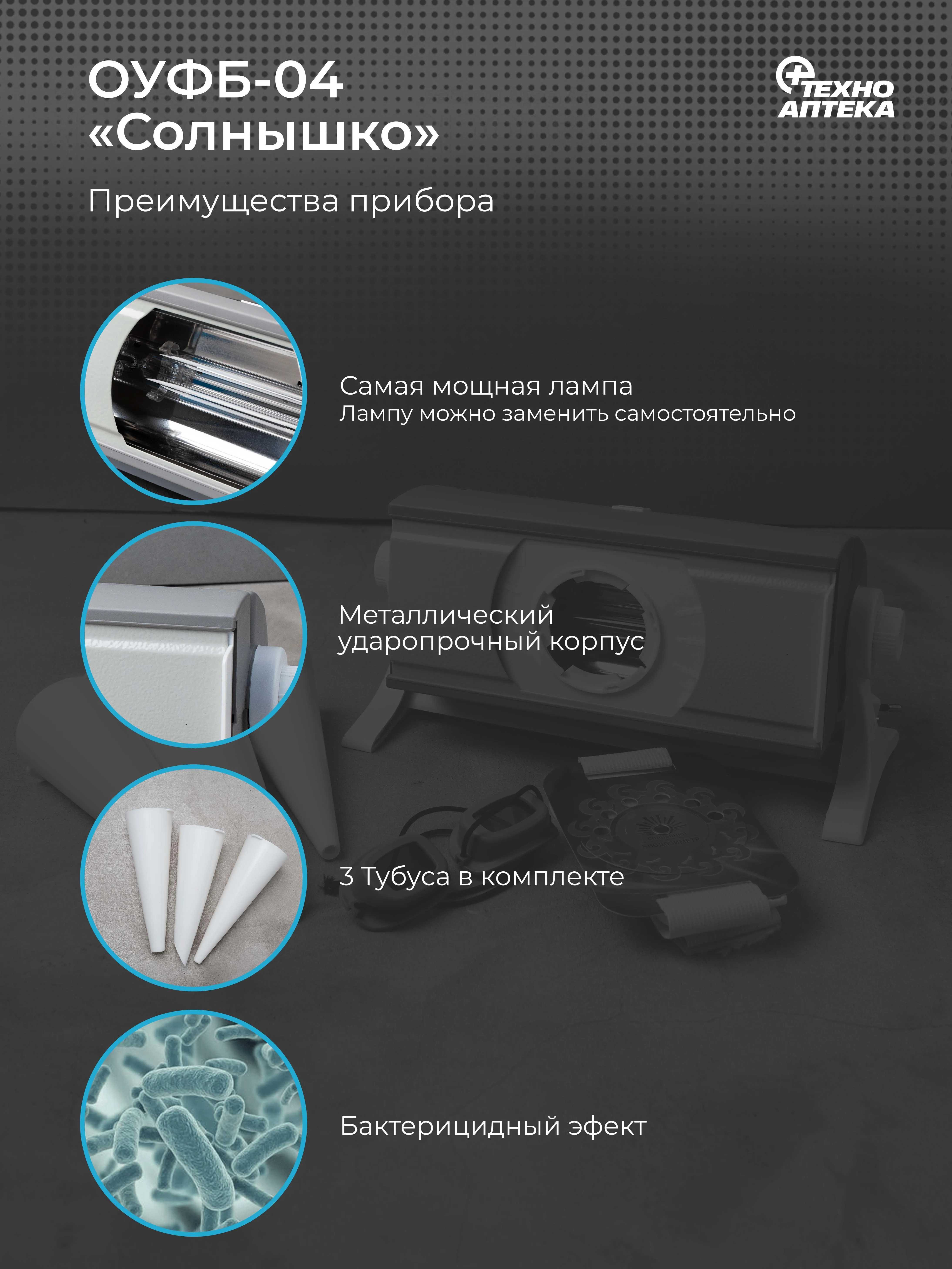 ОУФБ-04
«Солнышко»

ТЕХНО АПТЕКА

Преимущества прибора

Самая мощная лампа
Лампу можно заменить самостоятельно

Металлический ударопрочный корпус

3 Тубуса в комплекте

Бактерицидный эфект