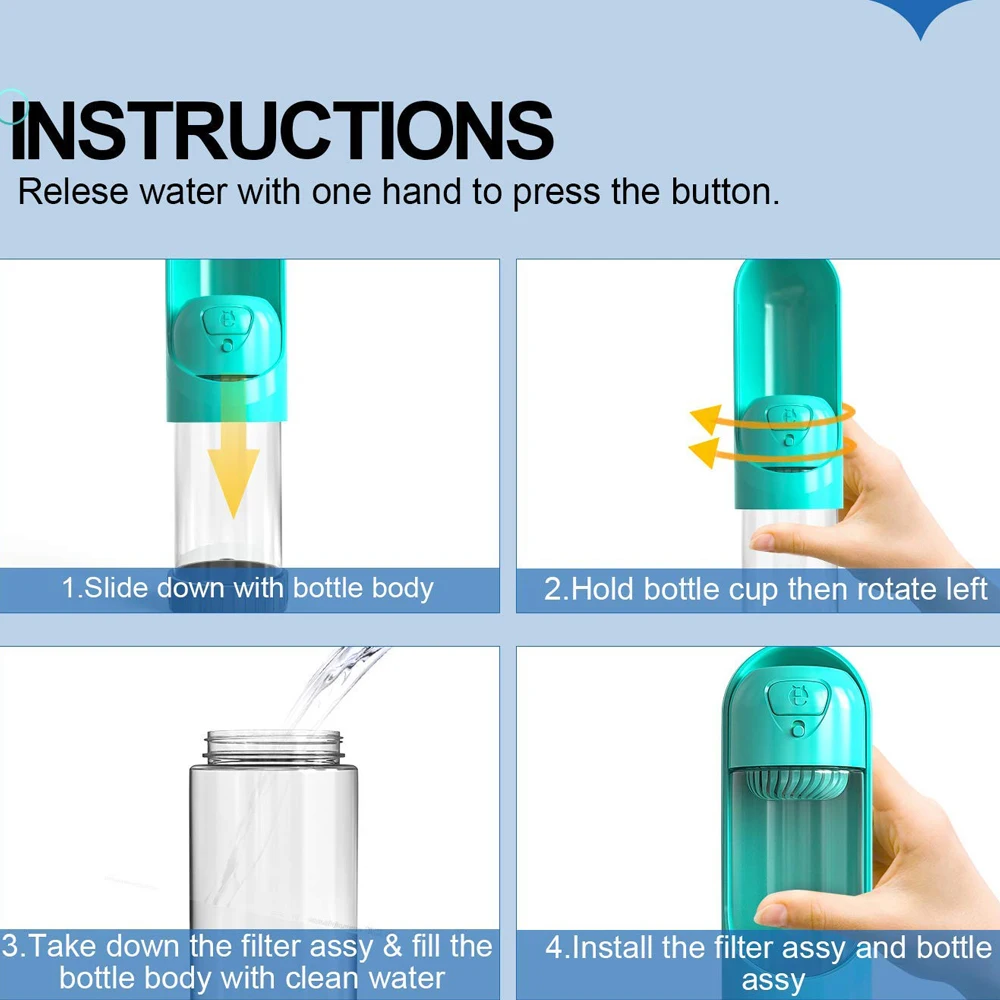 INSTRUCTIONS

Relese water with one hand to press the button.

1.Slide down with bottle body

2.Hold bottle cup then rotate left

3.Take down the filter assy & fill the bottle body with clean water

4.Install the filter assy and bottle assy