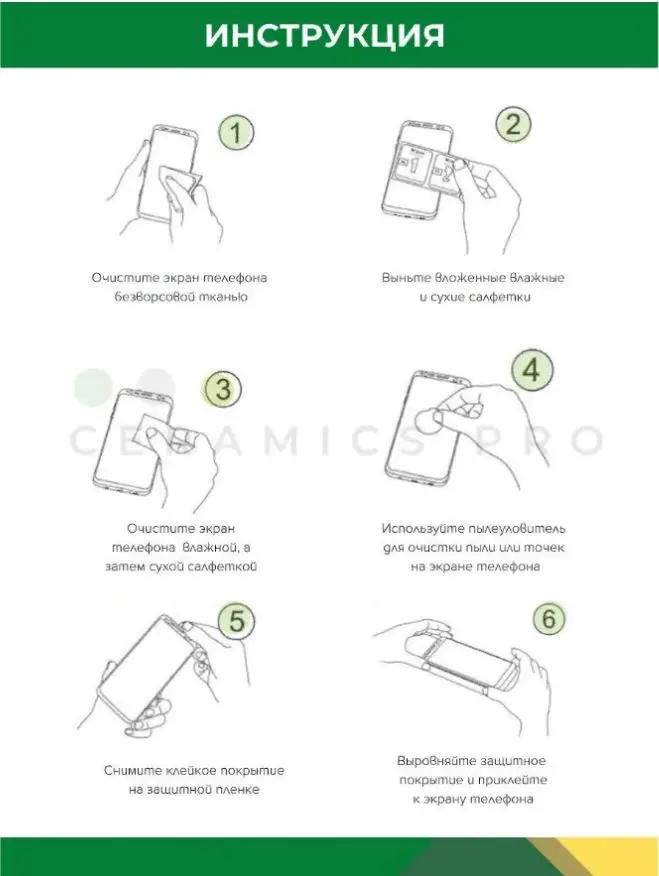 ИНСТРУКЦИЯ

1

Очистите экран телефона безворсовой тканью

2

Выньте вложенные влажные и сухие салфетки

3

Очистите экран телефона влажной, а затем сухой салфеткой

4

Используйте пылеуловитель для очистки пыли или точек на экране телефона

CERAMICS PRO

5

Снимите клейкое покрытие на защитной пленке

6

Выровняйте защитное покрытие и приклейте к экрану телефона