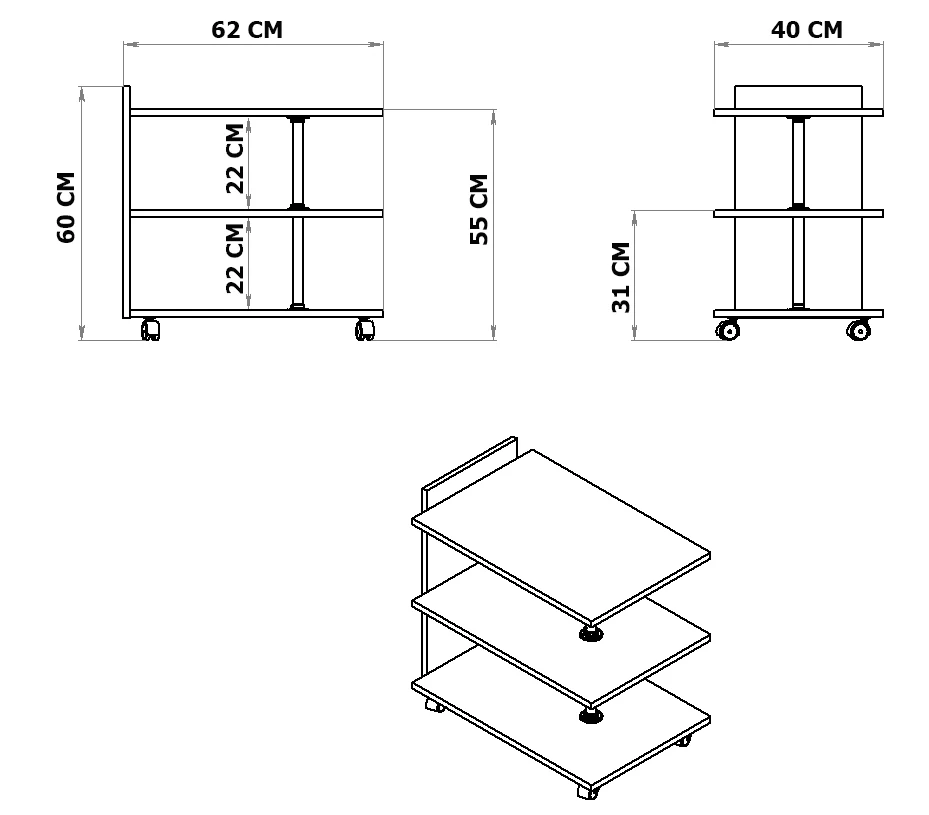 62 CM
60 CM
22 CM
22 CM
55 CM
40 CM
31 CM