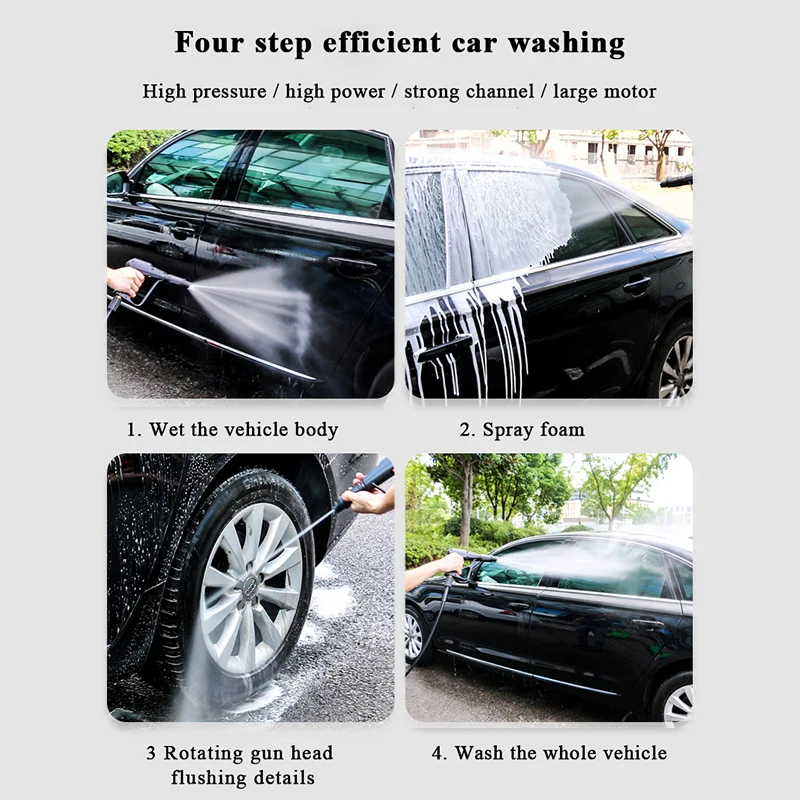 Four step efficient car washing

High pressure / high power / strong channel / large motor

1. Wet the vehicle body

2. Spray foam

3 Rotating gun head flushing details

4. Wash the whole vehicle