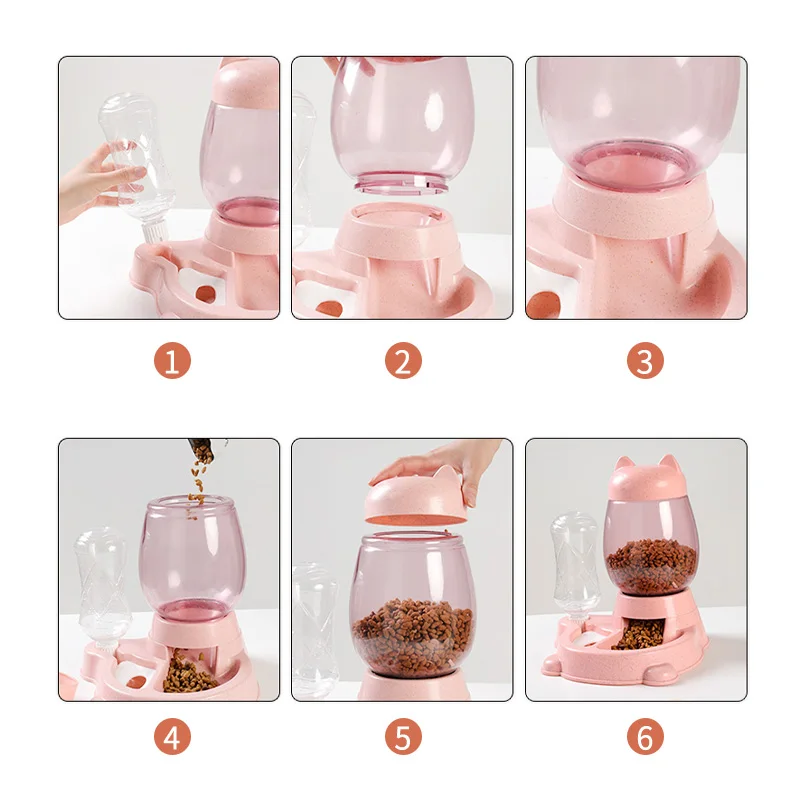 1

2

3

4

5

6