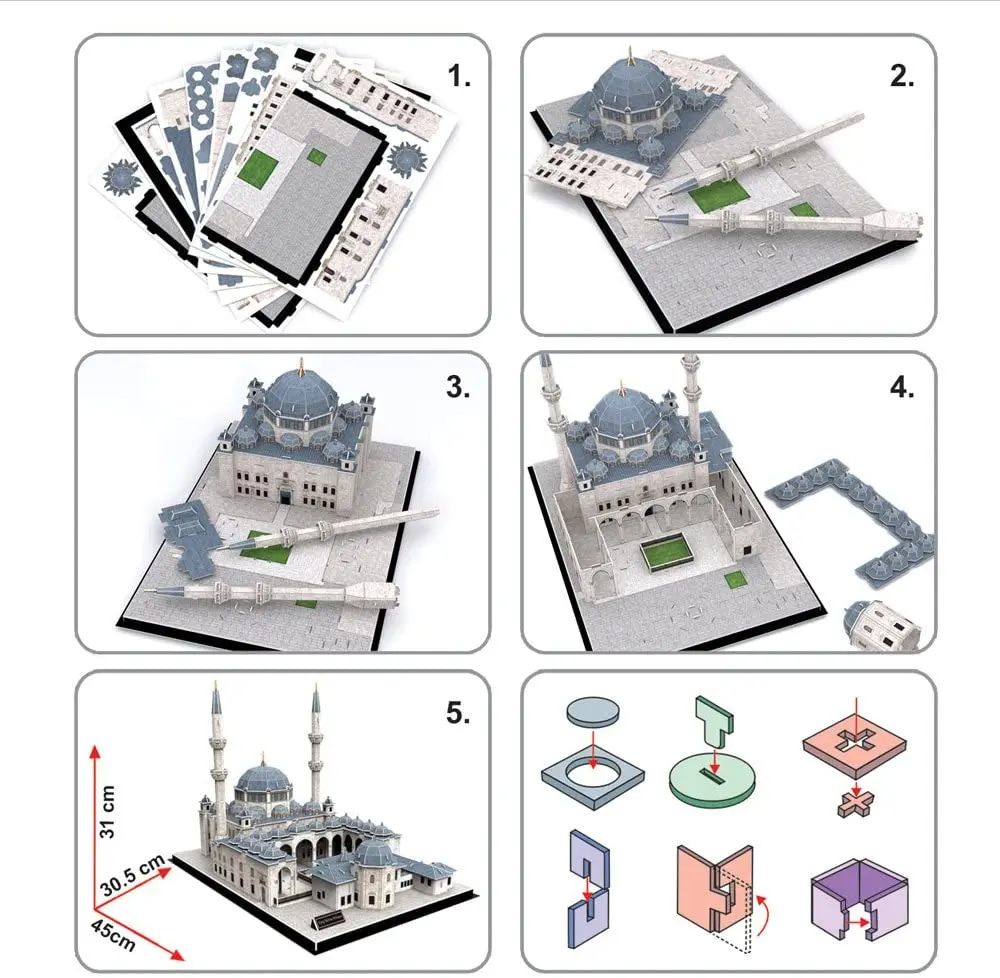 1.

2.

3.

4.

5.

31 cm

30.5 cm

45cm