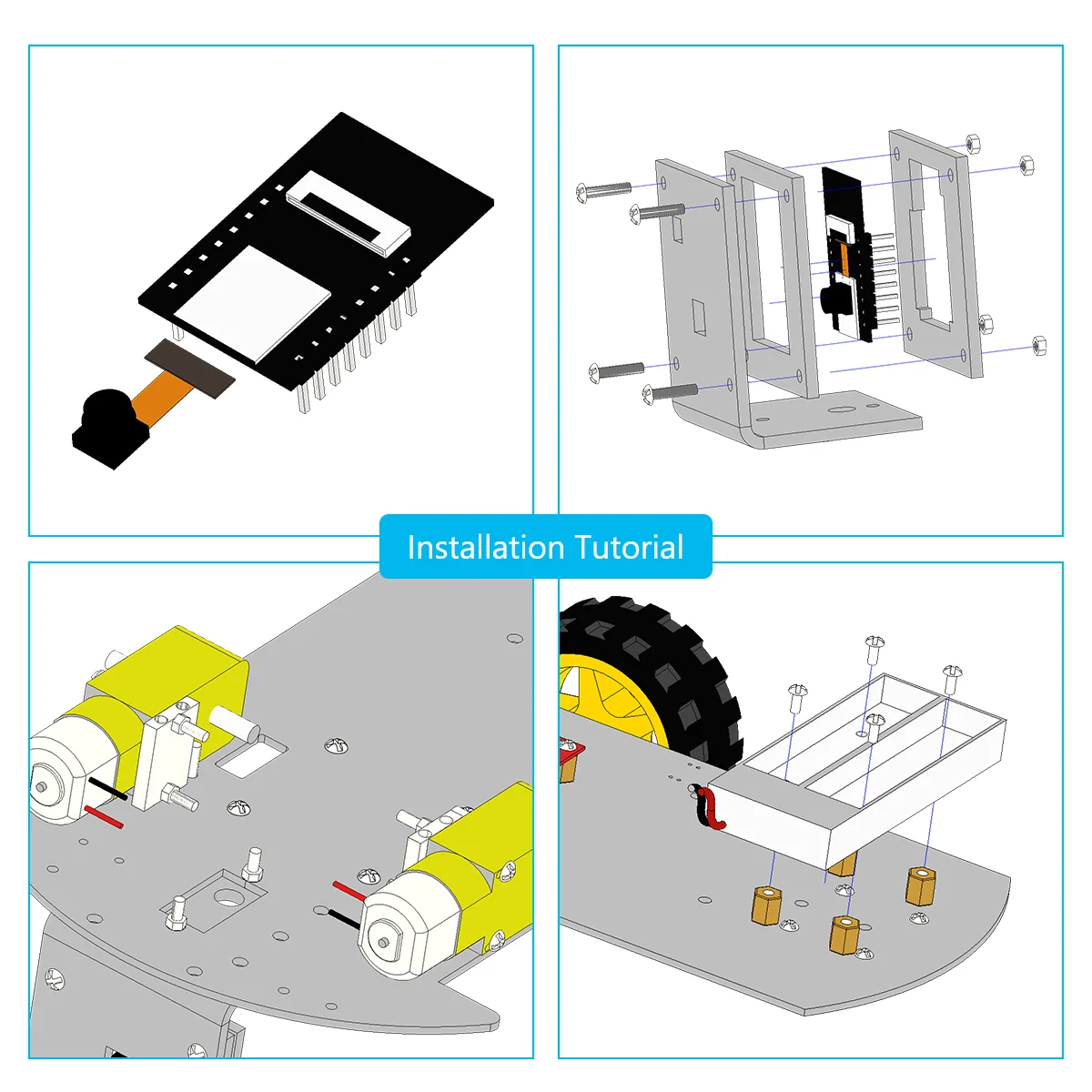 Installation Tutorial