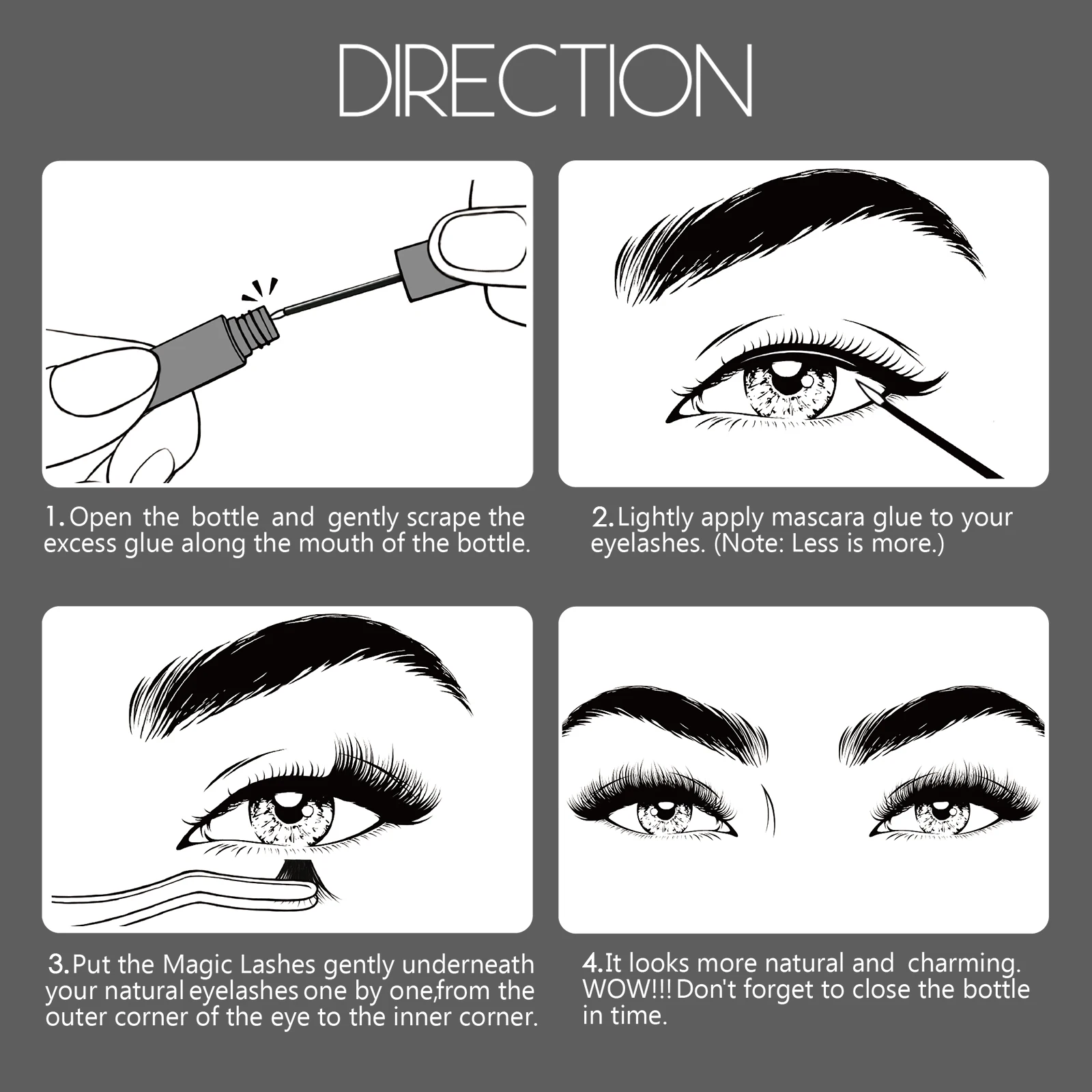 DIRECTION

1. Open the bottle and gently scrape the excess glue along the mouth of the bottle.

2. Lightly apply mascara glue to your eyelashes. (Note: Less is more.)

3. Put the Magic Lashes gently underneath your natural eyelashes one by one,from the outer corner of the eye to the inner corner.

4. It looks more natural and charming. WOW!!! Don't forget to close the bottle in time.