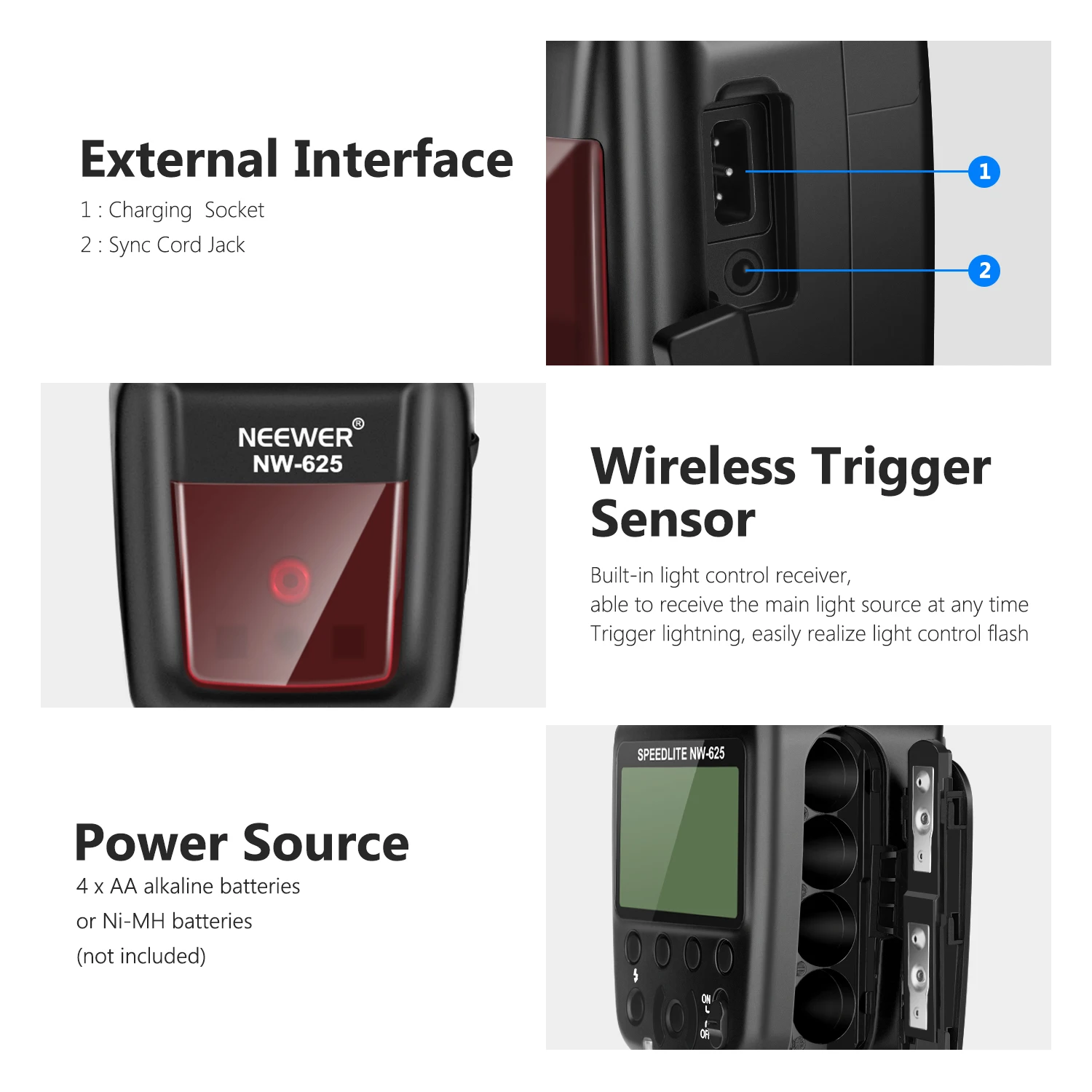 External Interface

1 : Charging Socket

2 : Sync Cord Jack

1

2

NEEWER®
NW-625

Wireless Trigger Sensor

Built-in light control receiver,
able to receive the main light source at any time
Trigger lightning, easily realize light control flash

Power Source

4 x AA alkaline batteries
or Ni-MH batteries
(not included)

SPEEDLITE NW-625

ON

OFF