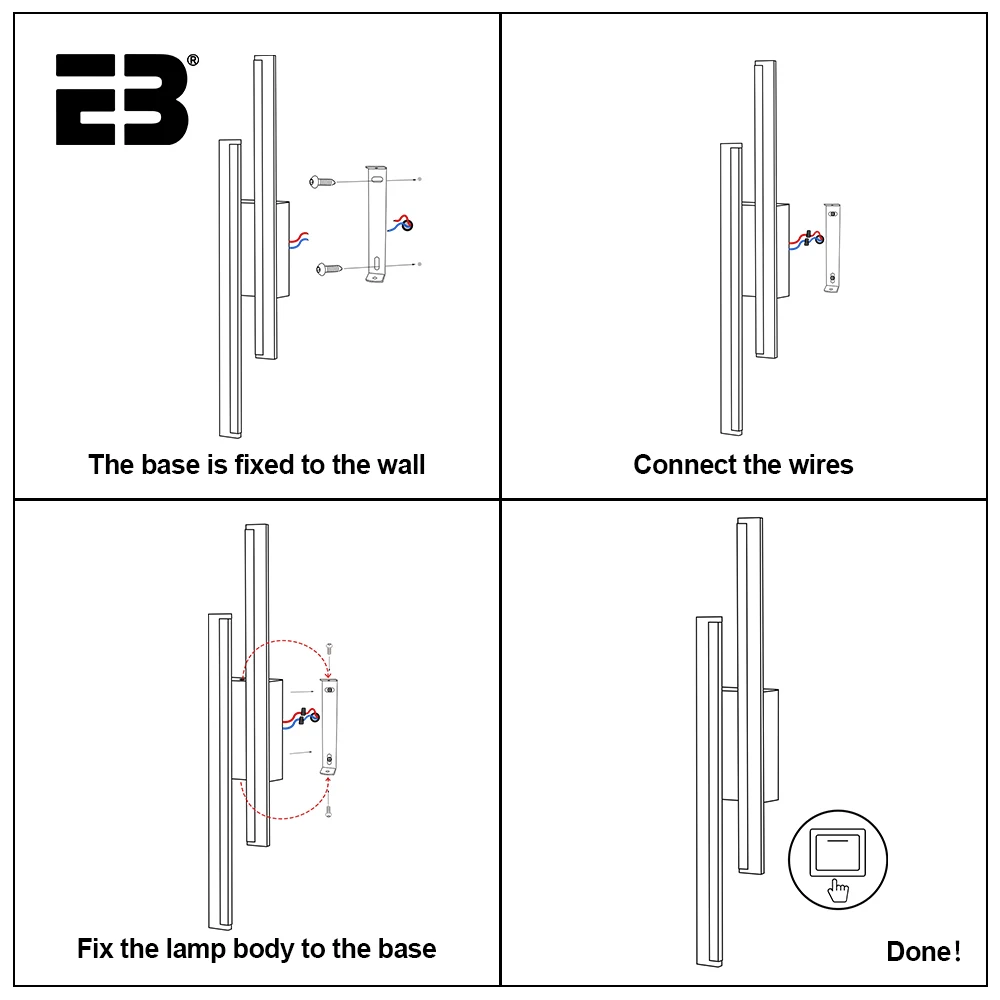 EB®

The base is fixed to the wall

Connect the wires

Fix the lamp body to the base

Done!