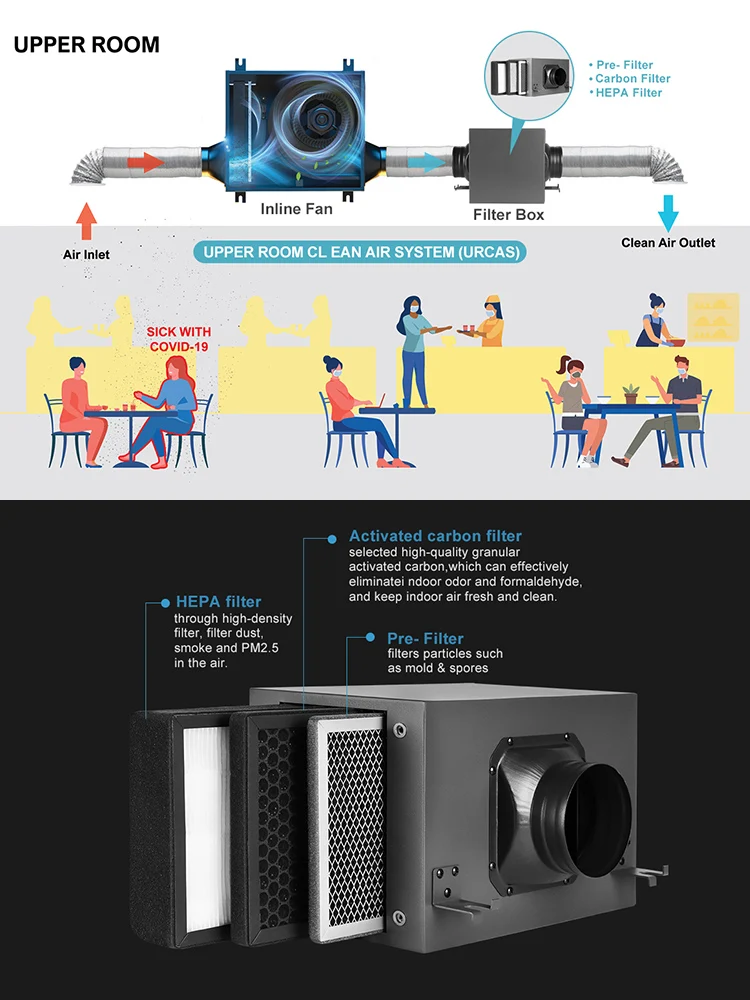 UPPER ROOM

• Pre- Filter
• Carbon Filter
• HEPA Filter

Inline Fan

Filter Box

Air Inlet

Clean Air Outlet

UPPER ROOM CL EAN AIR SYSTEM (URCAS)

SICK WITH COVID-19

Activated carbon filter
selected high-quality granular activated carbon,which can effectively eliminatei ndoor odor and formaldehyde, and keep indoor air fresh and clean.

HEPA filter
through high-density filter, filter dust, smoke and PM2.5 in the air.

Pre- Filter
filters particles such as mold & spores